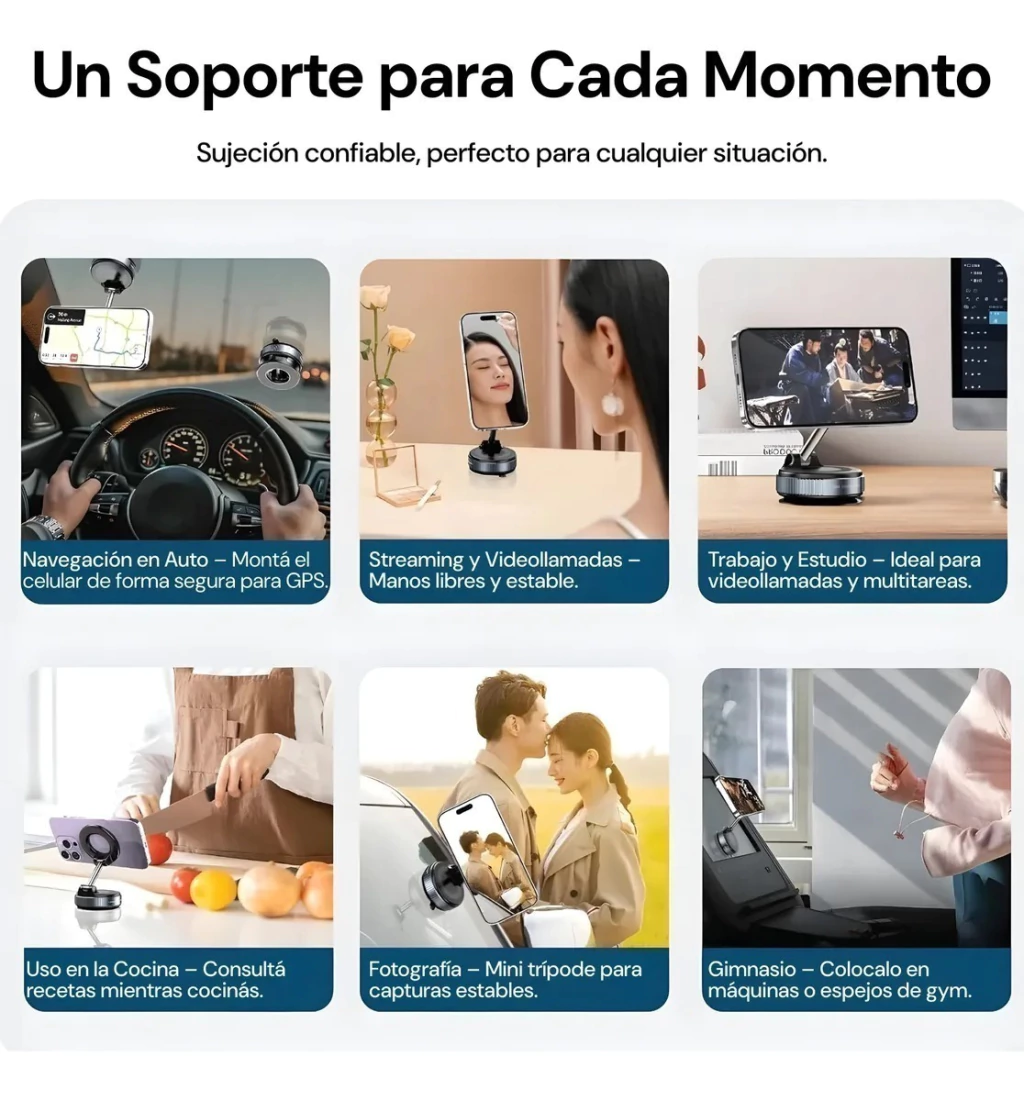 Un Soporte para Cada Momento

Sujeción confiable, perfecto para cualquier situación.

Navegación en Auto – Montá el celular de forma segura para GPS.

Streaming y Videollamadas – Manos libres y estable.

Trabajo y Estudio – Ideal para videollamadas y multitareas.

Uso en la Cocina – Consultá recetas mientras cocinás.

Fotografía – Mini trípode para capturas estables.

Gimnasio – Colocalo en máquinas o espejos de gym.