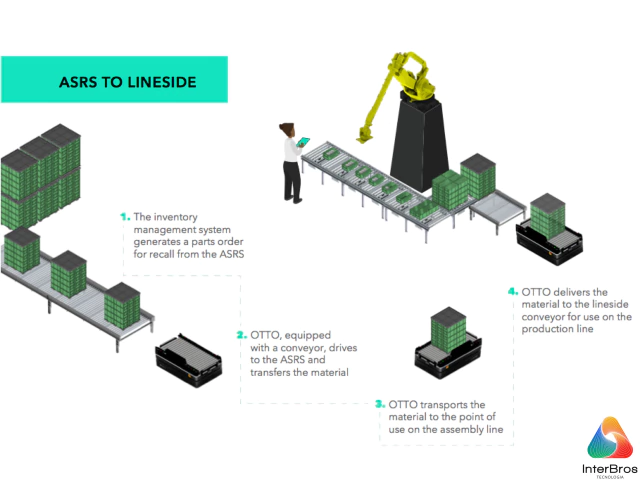 ASRS TO LINESIDE

1. The inventory management system generates a parts order for recall from the ASRS

2. OTTO, equipped with a conveyor, drives to the ASRS and transfers the material

3. OTTO transports the material to the point of use on the assembly line

4. OTTO delivers the material to the lineside conveyor for use on the production line

InterBros
TECNOLOGIA