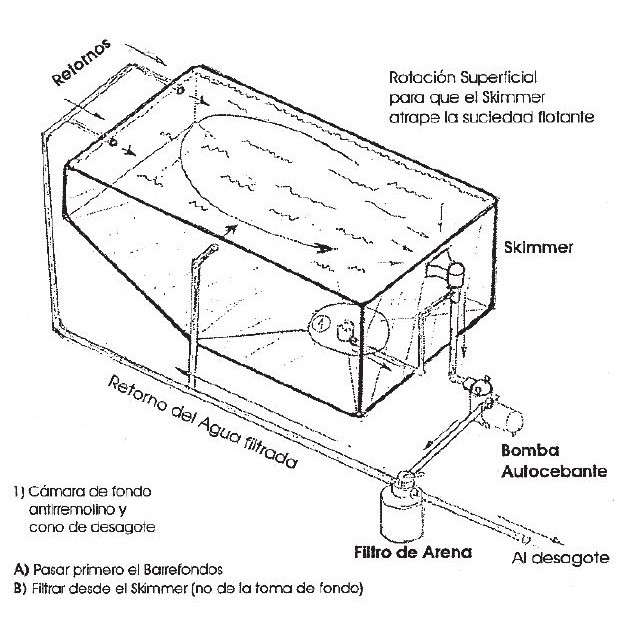 Retornos

Rotación Superficial para que el Skimmer atrape la suciedad flotante

Skimmer

1

Retorno del Agua filtrada

Bomba Autocebante

1) Cámara de fondo antirremolino y cono de desagote

Filtro de Arena

Al desagote

A) Pasar primero el Barrefondos
B) Filtrar desde el Skimmer (no de la toma de fondo)