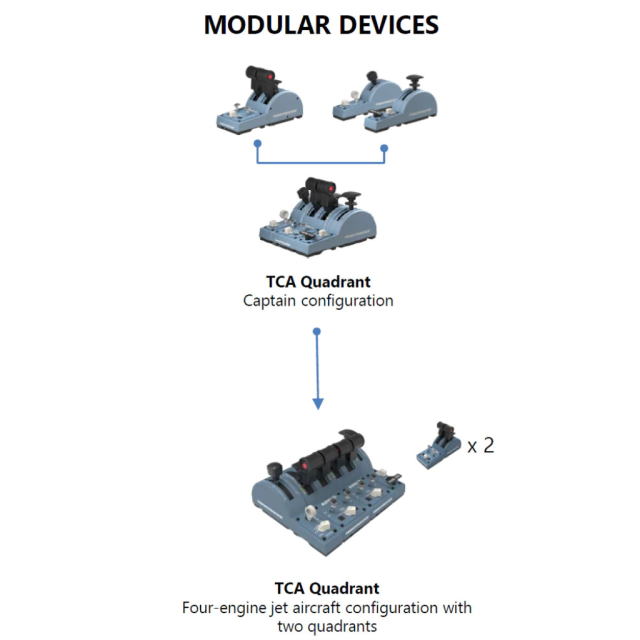 MODULAR DEVICES

TCA Quadrant
Captain configuration

x 2

TCA Quadrant
Four-engine jet aircraft configuration with two quadrants