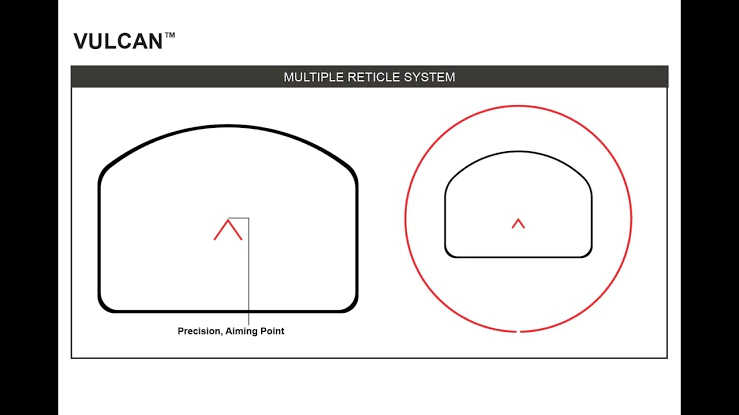 VULCAN™

MULTIPLE RETICLE SYSTEM

Precision, Aiming Point