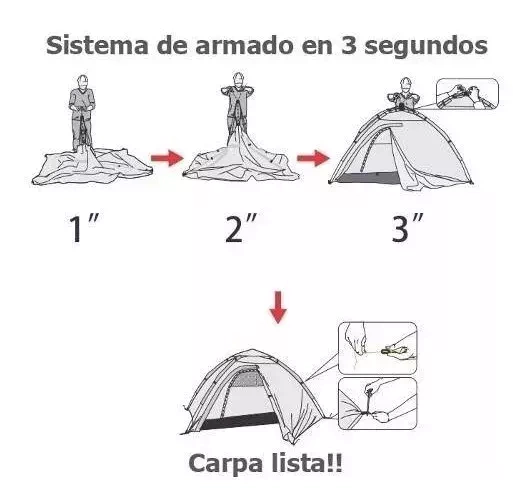 Sistema de armado en 3 segundos

1″

2″

3″

Carpa lista!!