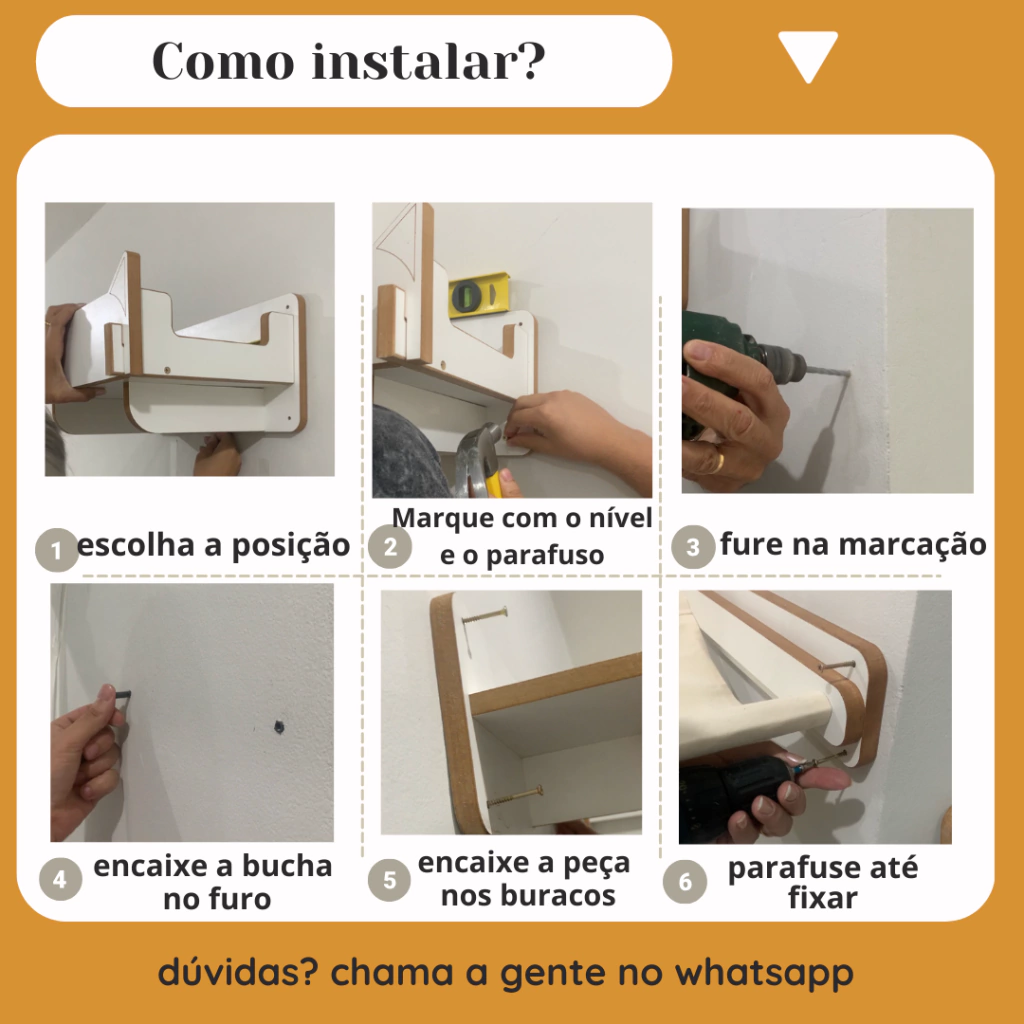 Como instalar?

1 escolha a posição

2 Marque com o nível e o parafuso

3 fure na marcação

4 encaixe a bucha no furo

5 encaixe a peça nos buracos

6 parafuse até fixar

dúvidas? chama a gente no whatsapp