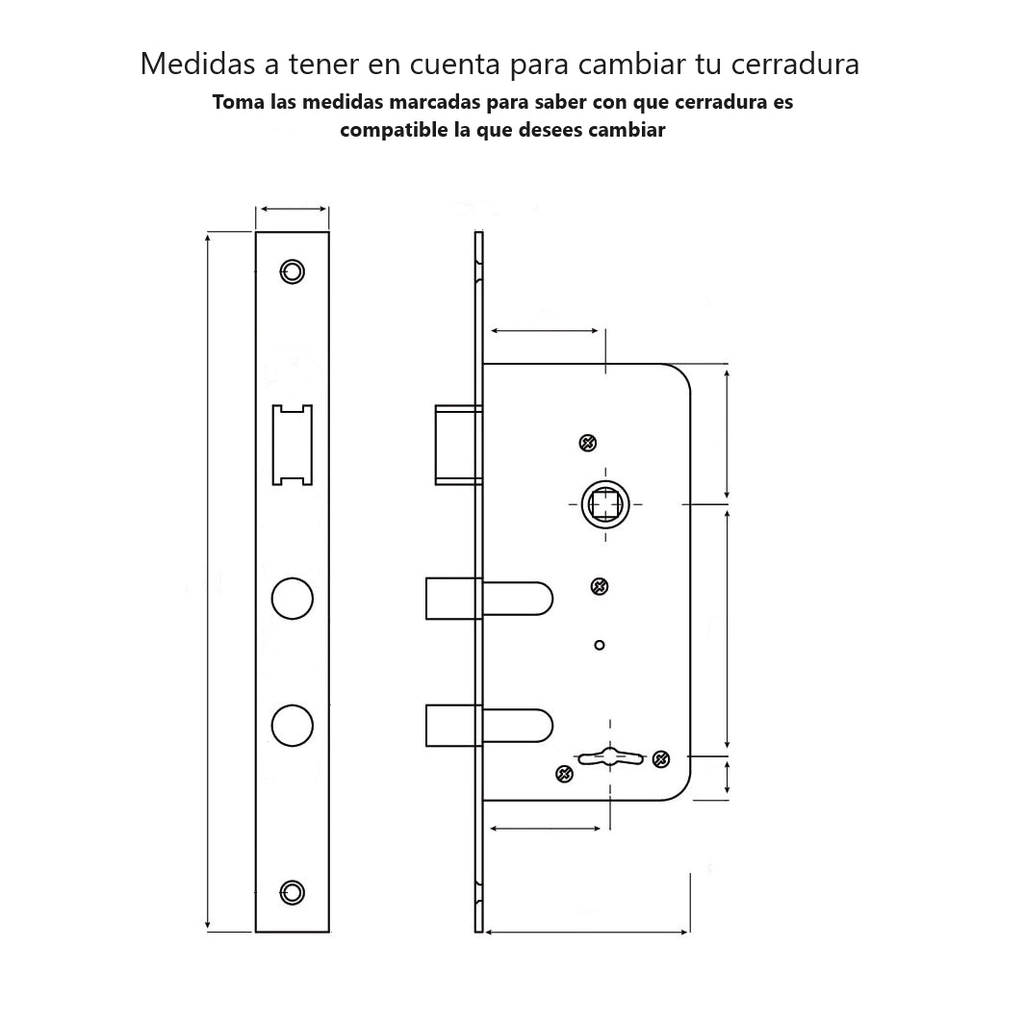 Medidas a tener en cuenta para cambiar tu cerradura

Toma las medidas marcadas para saber con que cerradura es compatible la que desees cambiar