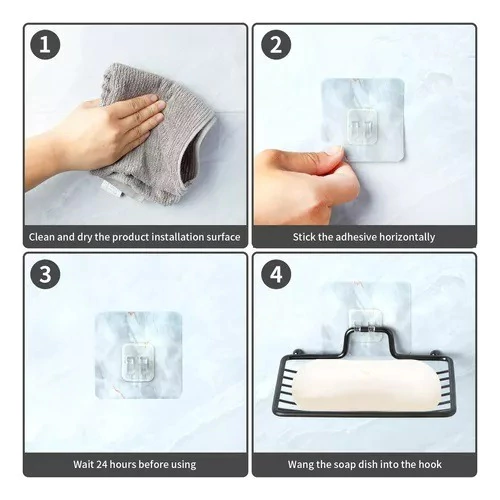 1

Clean and dry the product installation surface

2

Stick the adhesive horizontally

3

Wait 24 hours before using

4

Wang the soap dish into the hook