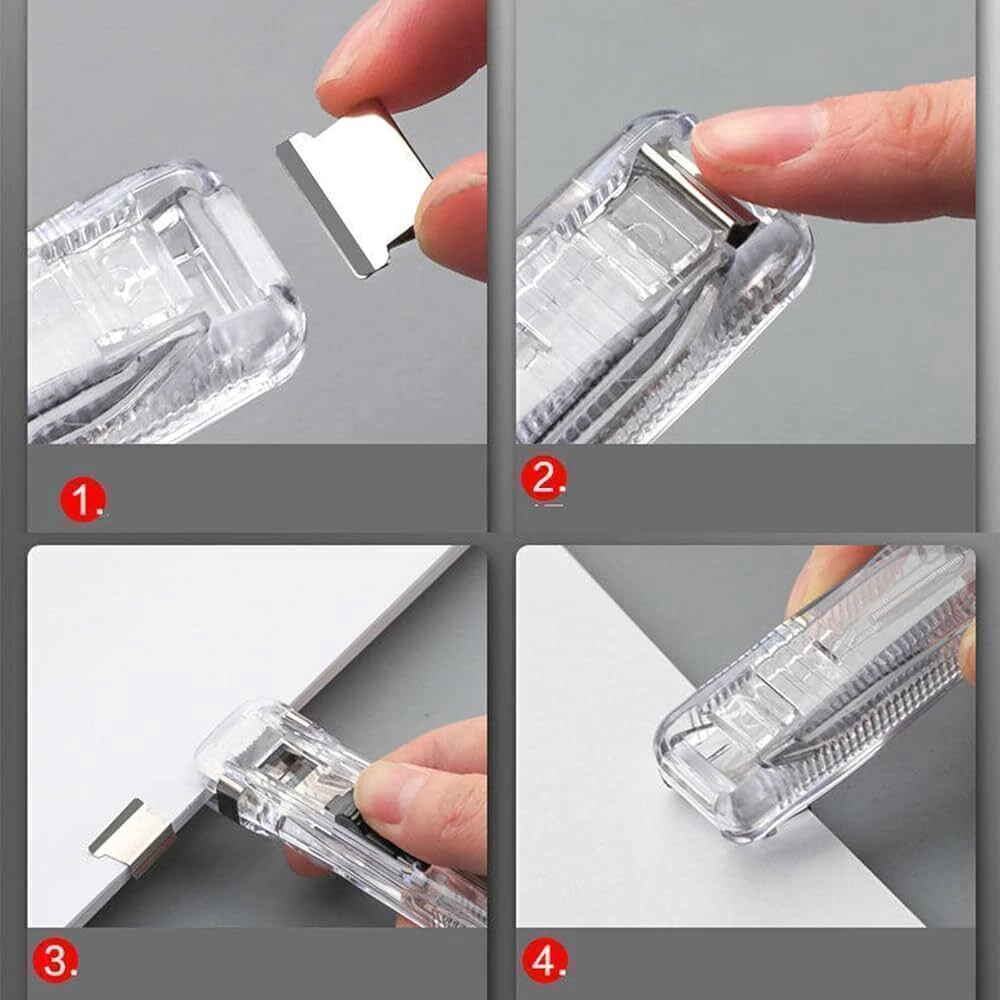 1.

2.

3.

4.