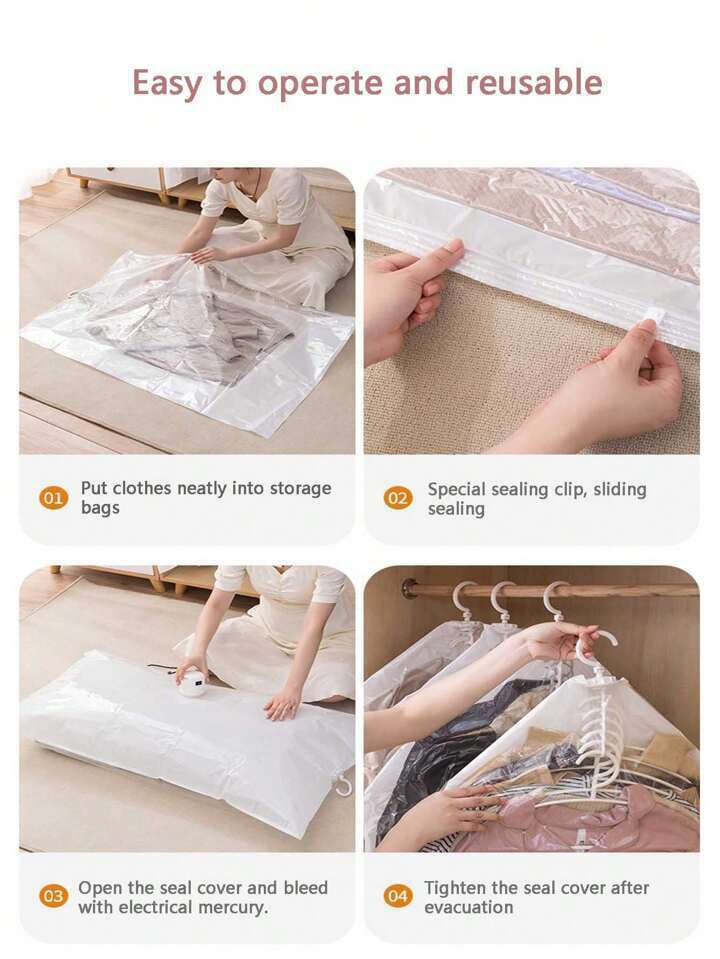 Easy to operate and reusable

01 Put clothes neatly into storage bags

02 Special sealing clip, sliding sealing

03 Open the seal cover and bleed with electrical mercury.

04 Tighten the seal cover after evacuation