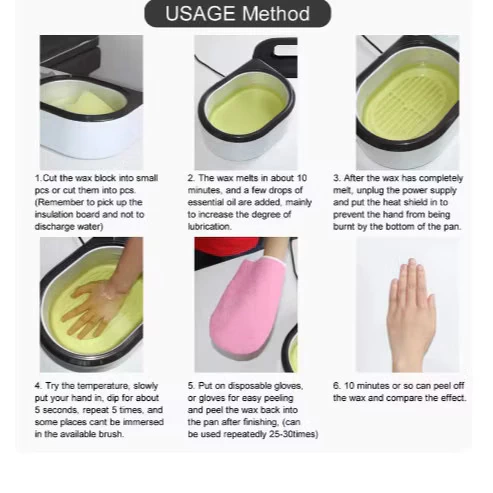 USAGE Method

1.Cut the wax block into small pcs or cut them into pcs. (Remember to pick up the insulation board and not to discharge water)

2. The wax melts in about 10 minutes, and a few drops of essential oil are added, mainly to increase the degree of lubrication.

3. After the wax has completely melt, unplug the power supply and put the heat shield in to prevent the hand from being burnt by the bottom of the pan.

4. Try the temperature, slowly put your hand in, dip for about 5 seconds, repeat 5 times, and some places cant be immersed in the available brush.

5. Put on disposable gloves, or gloves for easy peeling and peel the wax back into the pan after finishing, (can be used repeatedly 25-30times)

6. 10 minutes or so can peel off the wax and compare the effect.