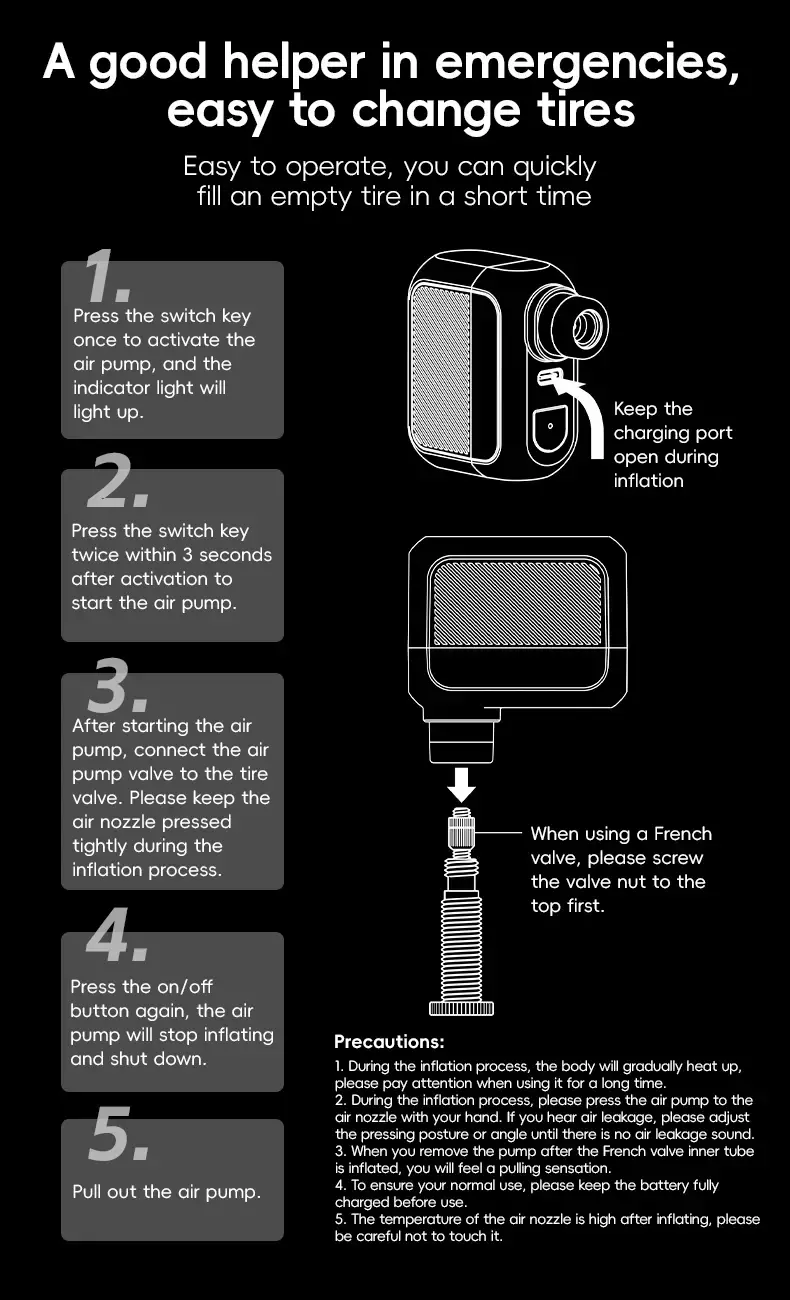 A good helper in emergencies, easy to change tires

Easy to operate, you can quickly fill an empty tire in a short time

1.
Press the switch key once to activate the air pump, and the indicator light will light up.

2.
Press the switch key twice within 3 seconds after activation to start the air pump.

3.
After starting the air pump, connect the air pump valve to the tire valve. Please keep the air nozzle pressed tightly during the inflation process.

4.
Press the on/off button again, the air pump will stop inflating and shut down.

5.
Pull out the air pump.

Keep the charging port open during inflation

When using a French valve, please screw the valve nut to the top first.

Precautions:
1. During the inflation process, the body will gradually heat up, please pay attention when using it for a long time.
2. During the inflation process, please press the air pump to the air nozzle with your hand. If you hear air leakage, please adjust the pressing posture or angle until there is no air leakage sound.
3. When you remove the pump after the French valve inner tube is inflated, you will feel a pulling sensation.
4. To ensure your normal use, please keep the battery fully charged before use.
5. The temperature of the air nozzle is high after inflating, please be careful not to touch it.