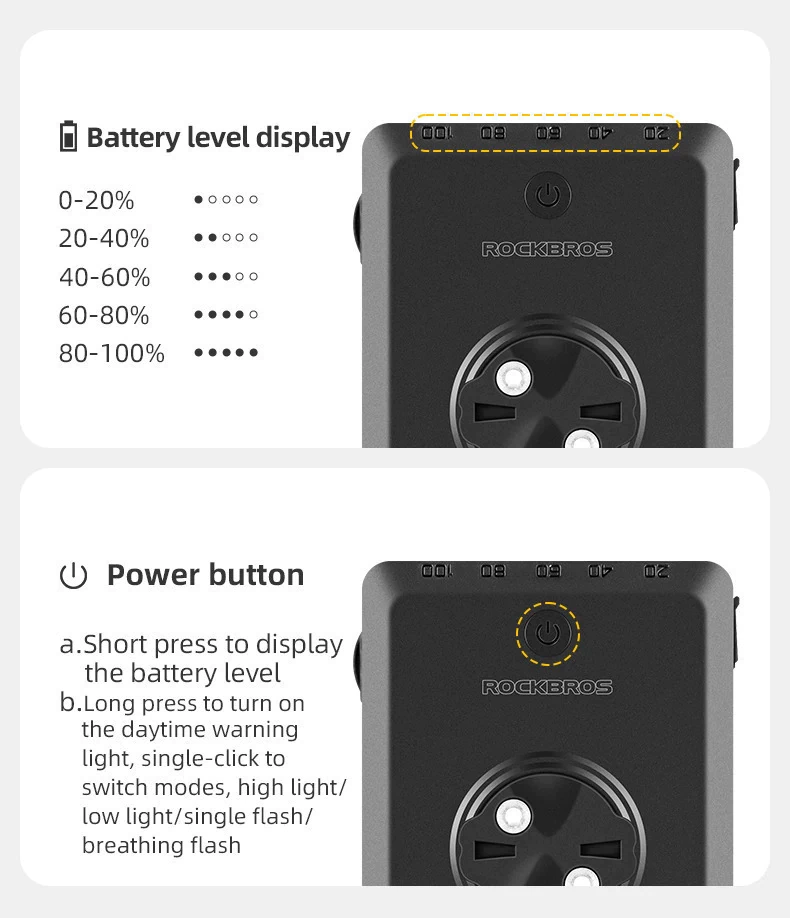 Battery level display

0-20% ●○○○○
20-40% ●●○○○
40-60% ●●●○○
60-80% ●●●●○
80-100% ●●●●●

100 80 60 40 20

ROCKBROS

Power button

a.Short press to display the battery level
b.Long press to turn on the daytime warning light, single-click to switch modes, high light/ low light/single flash/ breathing flash

100 80 60 40 20

ROCKBROS