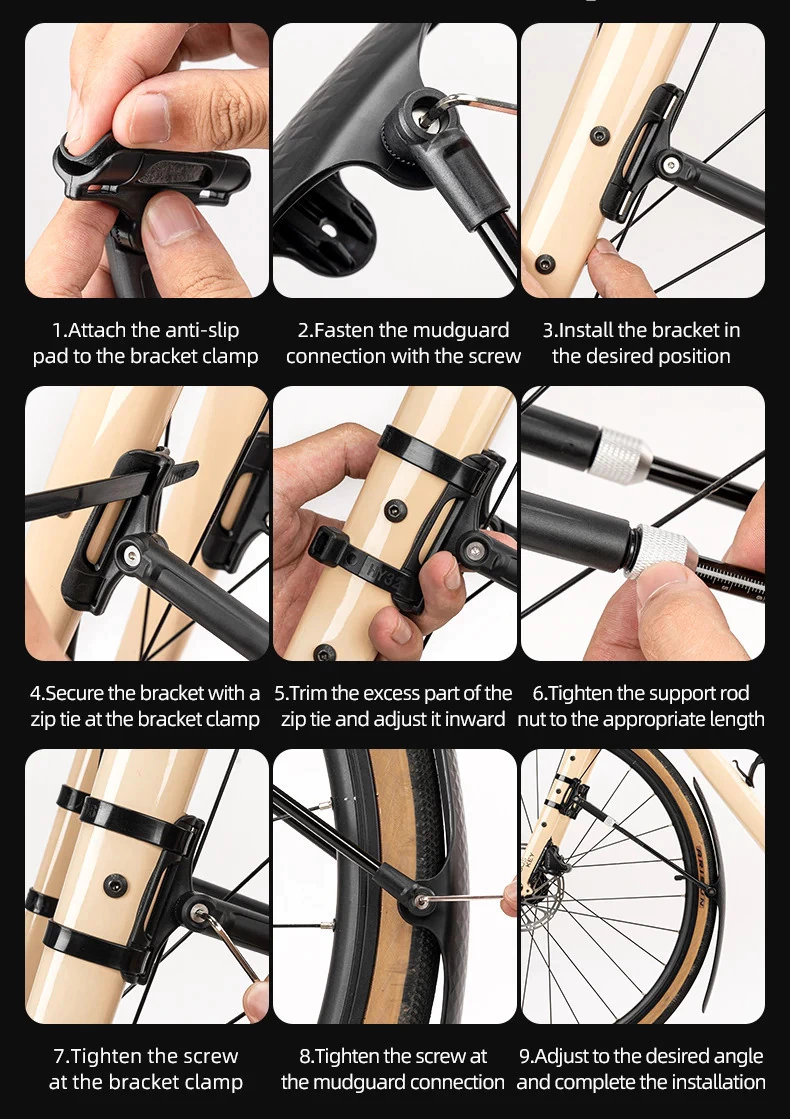 1.Attach the anti-slip pad to the bracket clamp

2.Fasten the mudguard connection with the screw

3.Install the bracket in the desired position

4.Secure the bracket with a zip tie at the bracket clamp

5.Trim the excess part of the zip tie and adjust it inward

6.Tighten the support rod nut to the appropriate length

7.Tighten the screw at the bracket clamp

8.Tighten the screw at the mudguard connection

9.Adjust to the desired angle and complete the installation