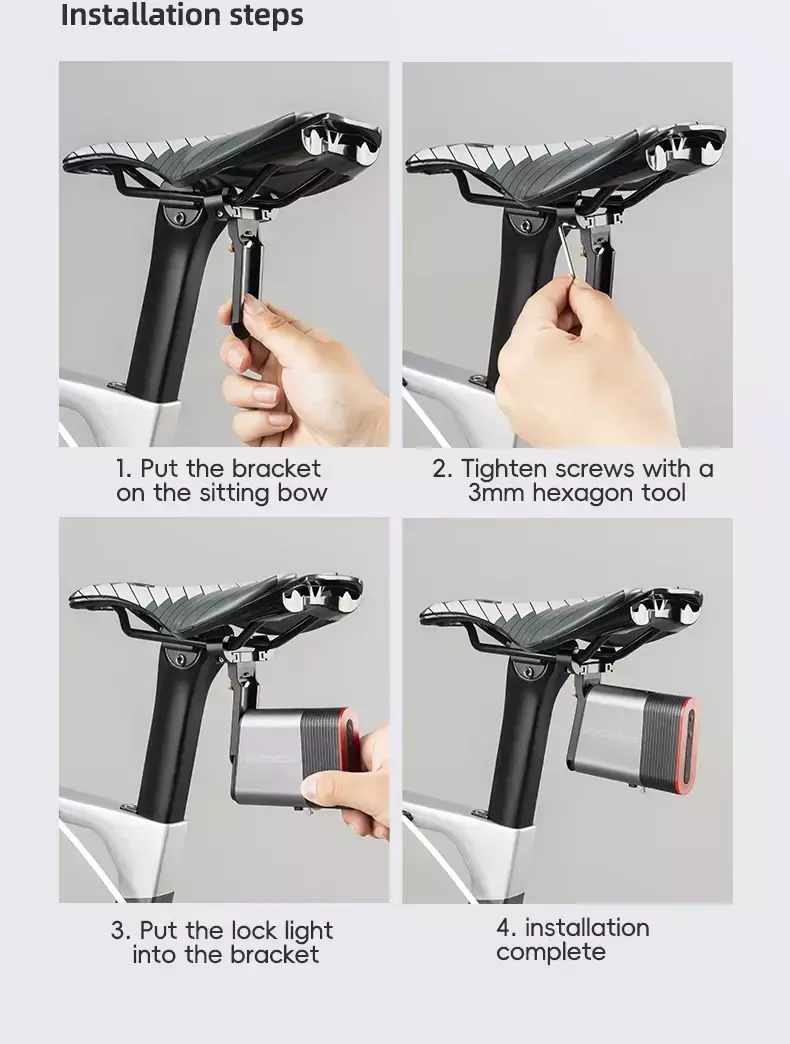 Installation steps

1. Put the bracket on the sitting bow

2. Tighten screws with a 3mm hexagon tool

3. Put the lock light into the bracket

4. installation complete