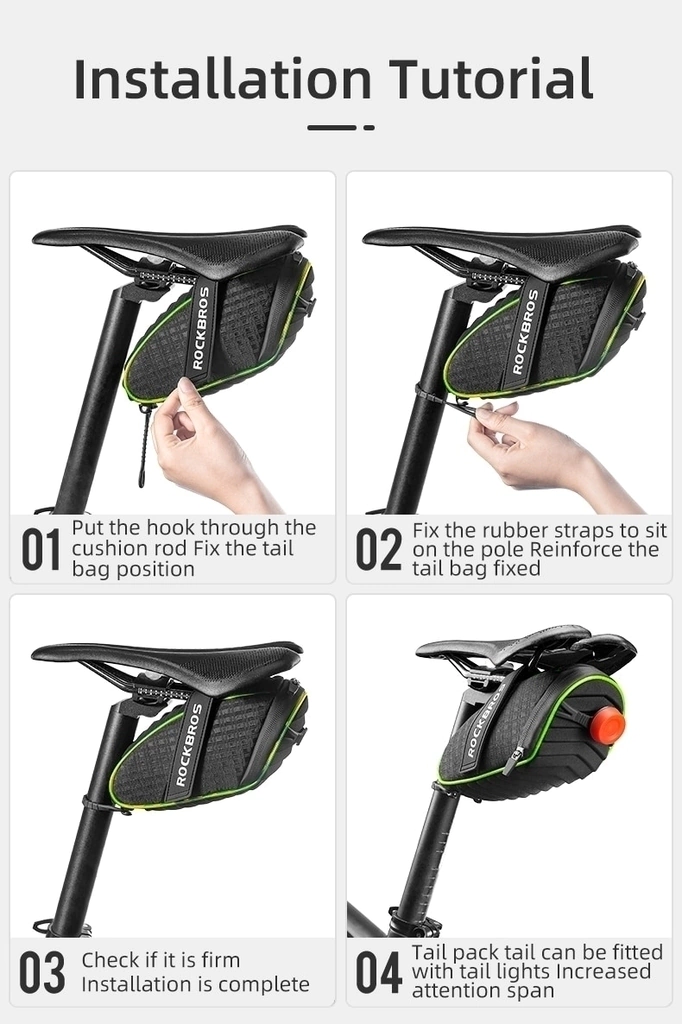 Installation Tutorial

ROCKBROS

01 Put the hook through the cushion rod Fix the tail bag position

ROCKBROS

02 Fix the rubber straps to sit on the pole Reinforce the tail bag fixed

ROCKBROS

03 Check if it is firm Installation is complete

ROCKBROS

04 Tail pack tail can be fitted with tail lights Increased attention span