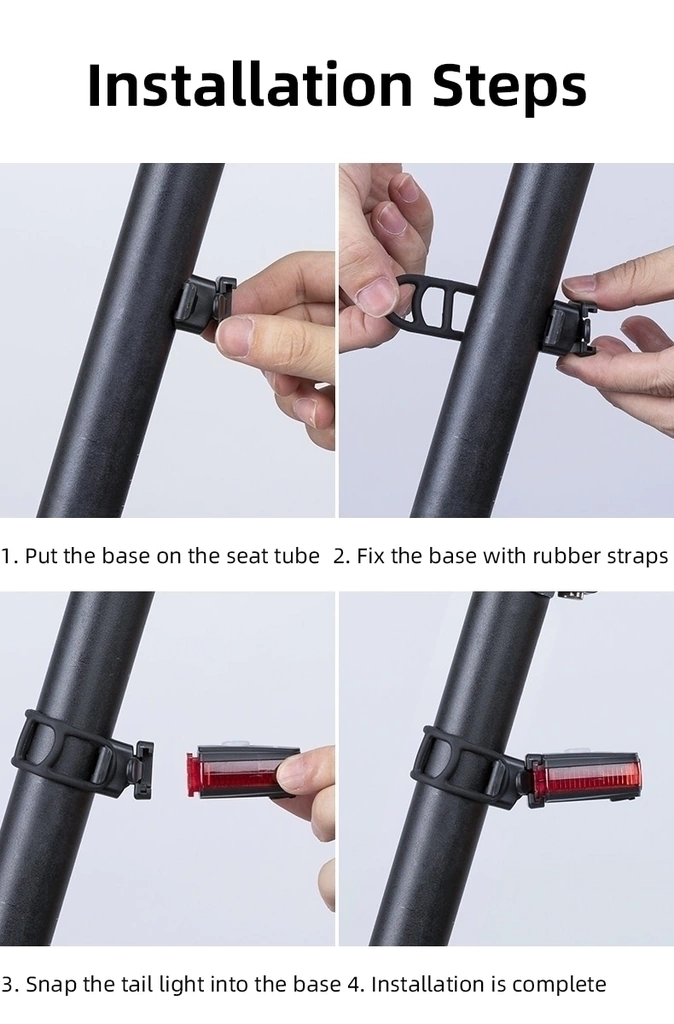 Installation Steps

1. Put the base on the seat tube

2. Fix the base with rubber straps

3. Snap the tail light into the base

4. Installation is complete