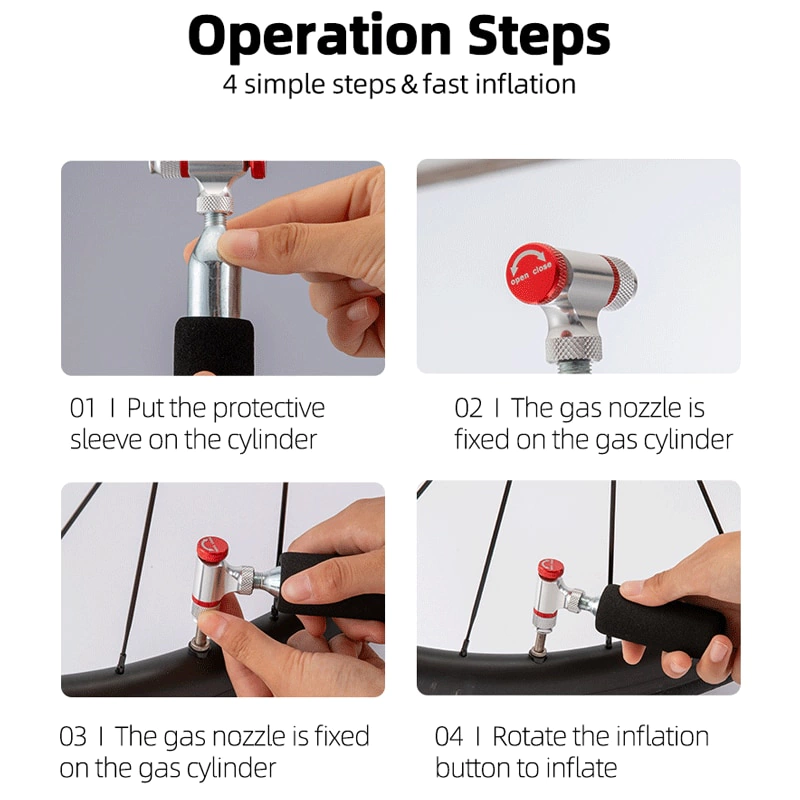 Operation Steps
4 simple steps & fast inflation

open close

01 I Put the protective sleeve on the cylinder

02 I The gas nozzle is fixed on the gas cylinder

03 I The gas nozzle is fixed on the gas cylinder

04 I Rotate the inflation button to inflate