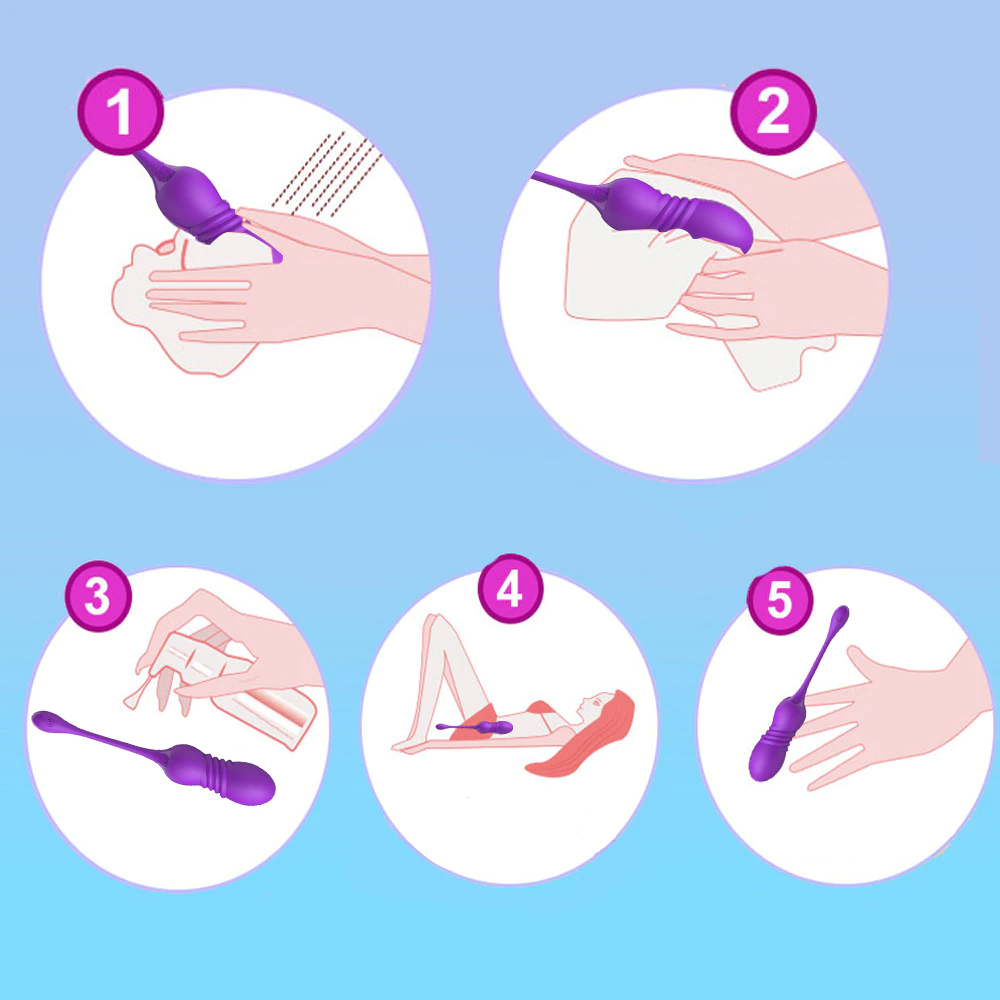 1

2

3

4

5