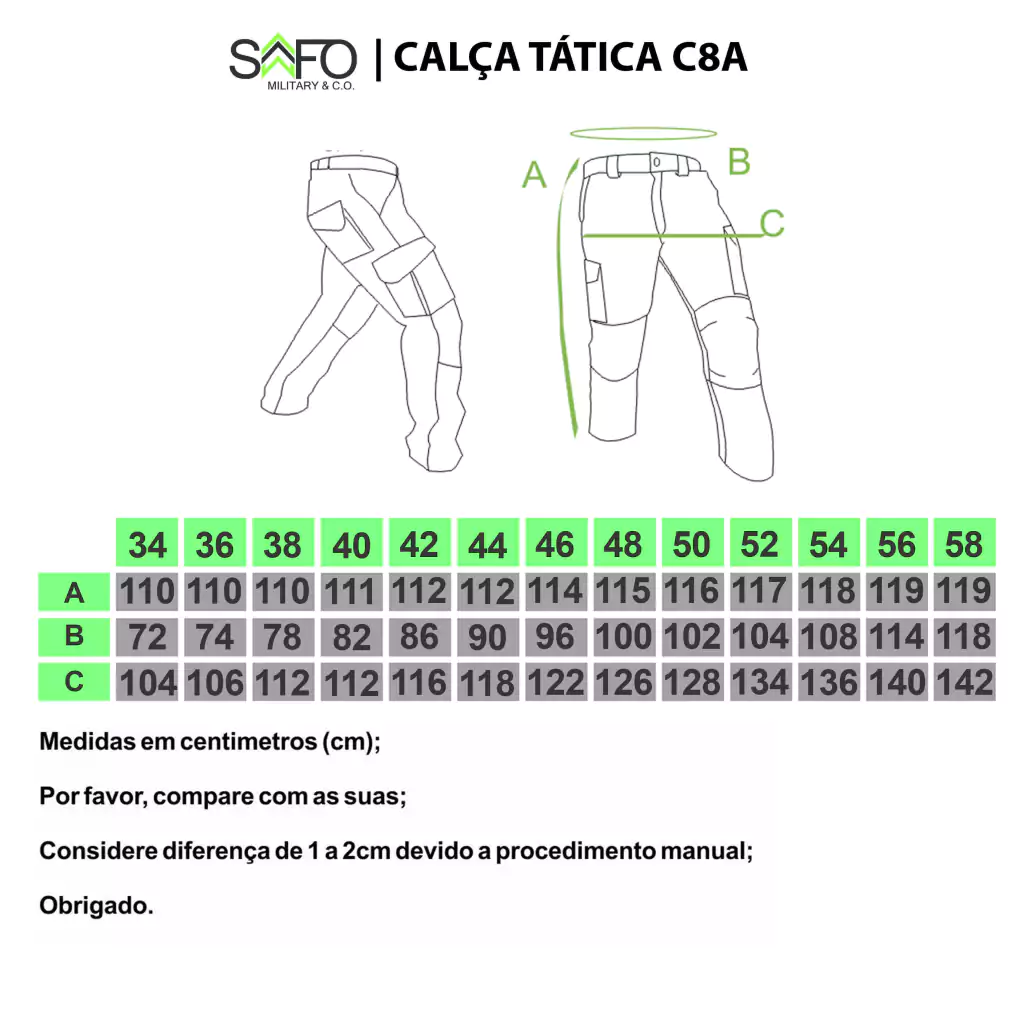 SAFO MILITARY & C.O. | CALÇA TÁTICA C8A

A B C

| | 34 | 36 | 38 | 40 | 42 | 44 | 46 | 48 | 50 | 52 | 54 | 56 | 58 |
|---|---|---|---|---|---|---|---|---|---|---|---|---|---|
| A | 110 | 110 | 110 | 111 | 112 | 112 | 114 | 115 | 116 | 117 | 118 | 119 | 119 |
| B | 72 | 74 | 78 | 82 | 86 | 90 | 96 | 100 | 102 | 104 | 108 | 114 | 118 |
| C | 104 | 106 | 112 | 112 | 116 | 118 | 122 | 126 | 128 | 134 | 136 | 140 | 142 |

Medidas em centimetros (cm);

Por favor, compare com as suas;

Considere diferença de 1 a 2cm devido a procedimento manual;

Obrigado.