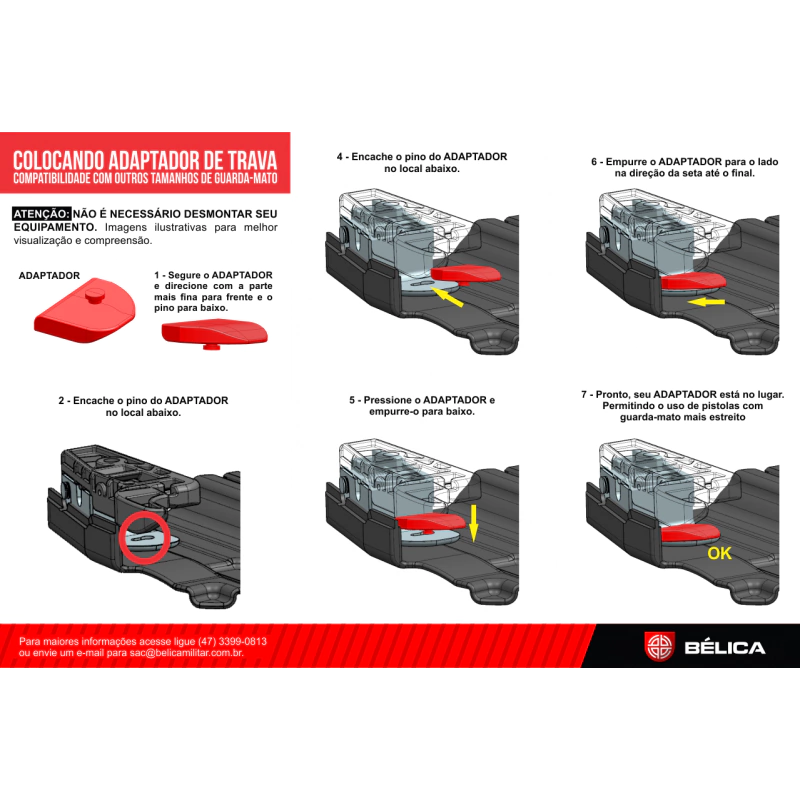 COLOCANDO ADAPTADOR DE TRAVA
COMPATIBILIDADE COM OUTROS TAMANHOS DE GUARDA-MATO

ATENÇÃO: NÃO É NECESSÁRIO DESMONTAR SEU EQUIPAMENTO. Imagens ilustrativas para melhor visualização e compreensão.

ADAPTADOR

1 - Segure o ADAPTADOR e direcione com a parte mais fina para frente e o pino para baixo.

2 - Encache o pino do ADAPTADOR no local abaixo.

4 - Encache o pino do ADAPTADOR no local abaixo.

5 - Pressione o ADAPTADOR e empurre-o para baixo.

6 - Empurre o ADAPTADOR para o lado na direção da seta até o final.

7 - Pronto, seu ADAPTADOR está no lugar. Permitindo o uso de pistolas com guarda-mato mais estreito

OK

Para maiores informações acesse ligue (47) 3399-0813 ou envie um e-mail para sac@belicamilitar.com.br.

BÉLICA