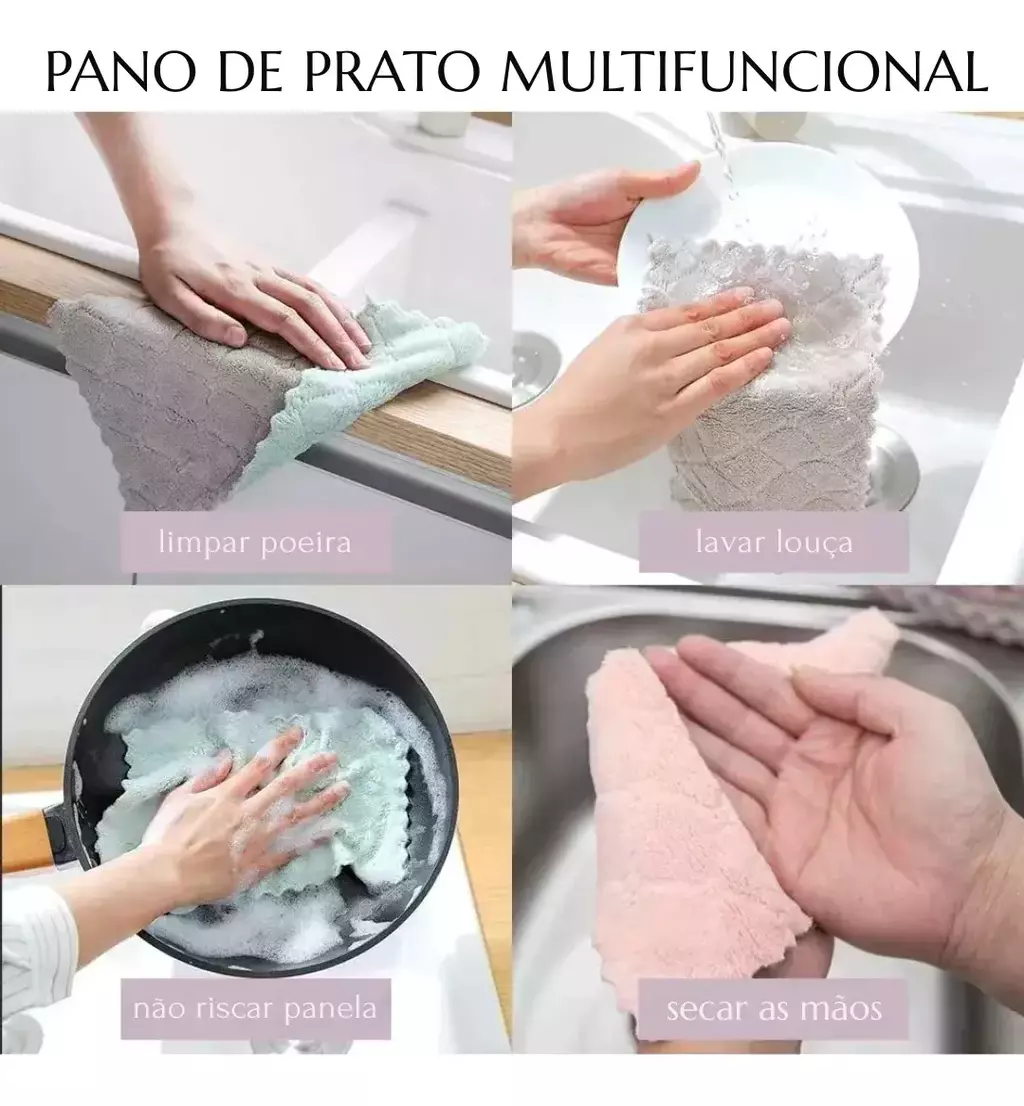 PANO DE PRATO MULTIFUNCIONAL

limpar poeira

lavar louça

não riscar panela

secar as mãos