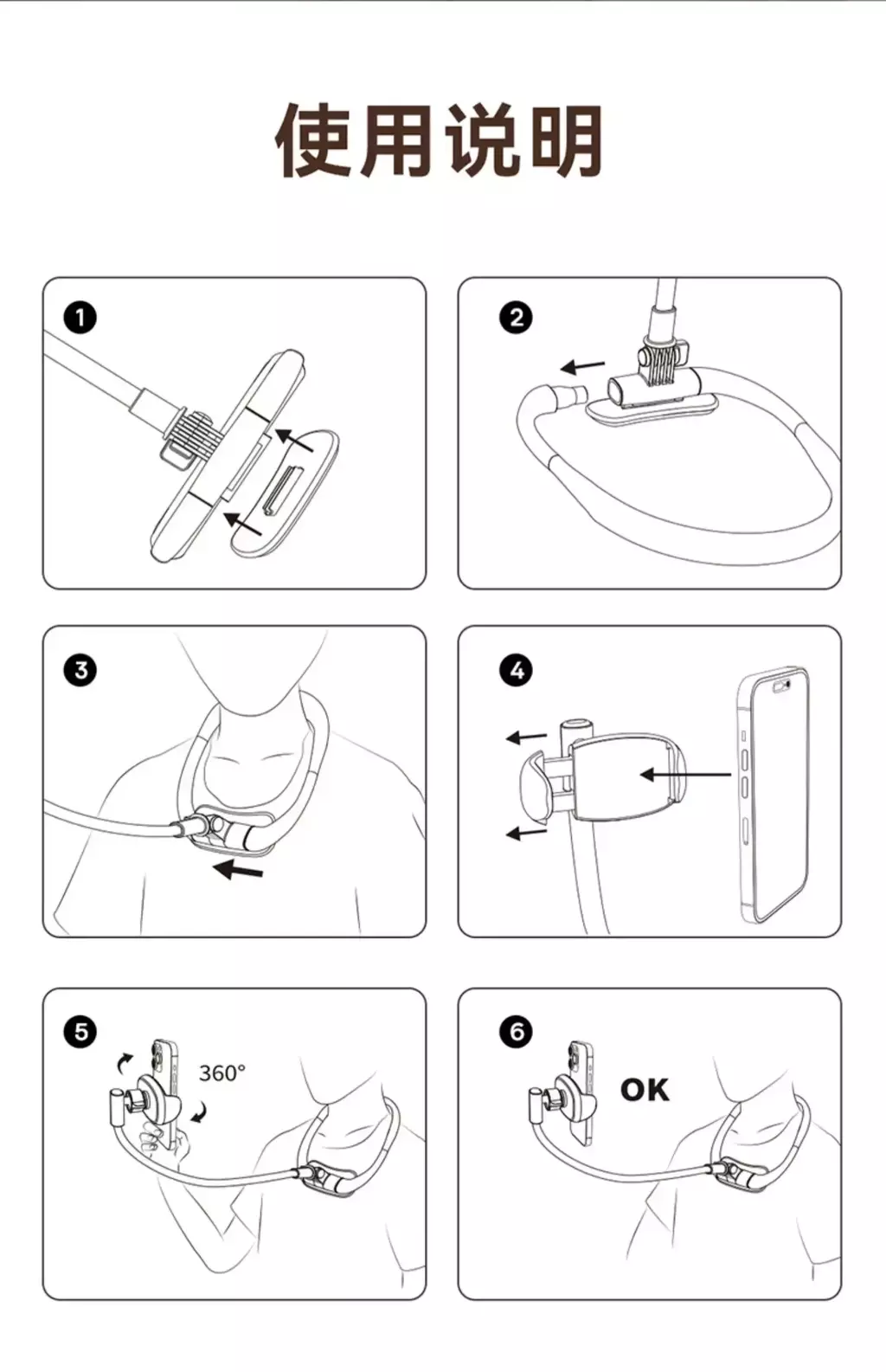 使用说明

1

2

3

4

5

360°

6

OK