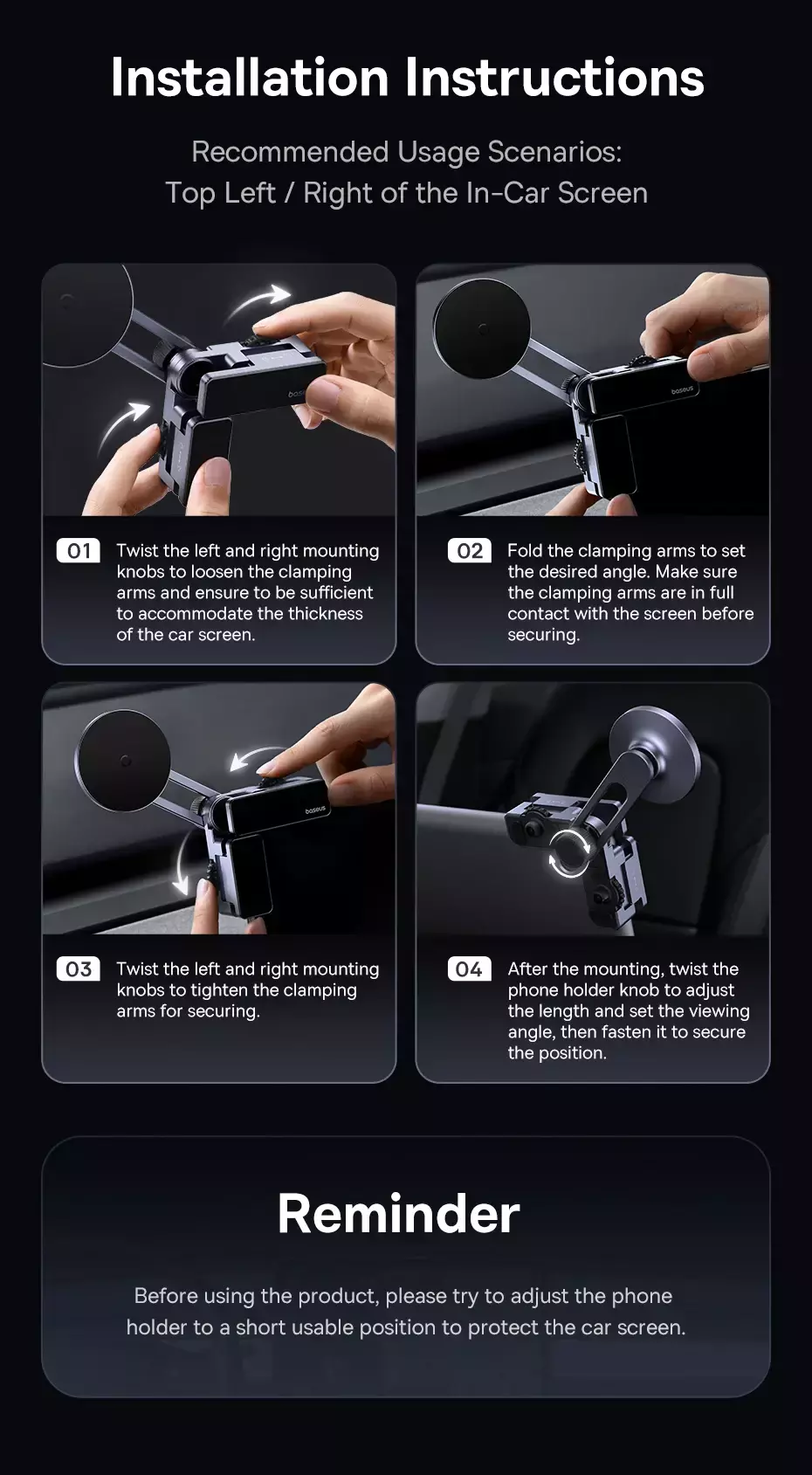 Installation Instructions

Recommended Usage Scenarios:
Top Left / Right of the In-Car Screen

baseus

01 Twist the left and right mounting knobs to loosen the clamping arms and ensure to be sufficient to accommodate the thickness of the car screen.

baseus

02 Fold the clamping arms to set the desired angle. Make sure the clamping arms are in full contact with the screen before securing.

baseus

03 Twist the left and right mounting knobs to tighten the clamping arms for securing.

04 After the mounting, twist the phone holder knob to adjust the length and set the viewing angle, then fasten it to secure the position.

Reminder

Before using the product, please try to adjust the phone holder to a short usable position to protect the car screen.