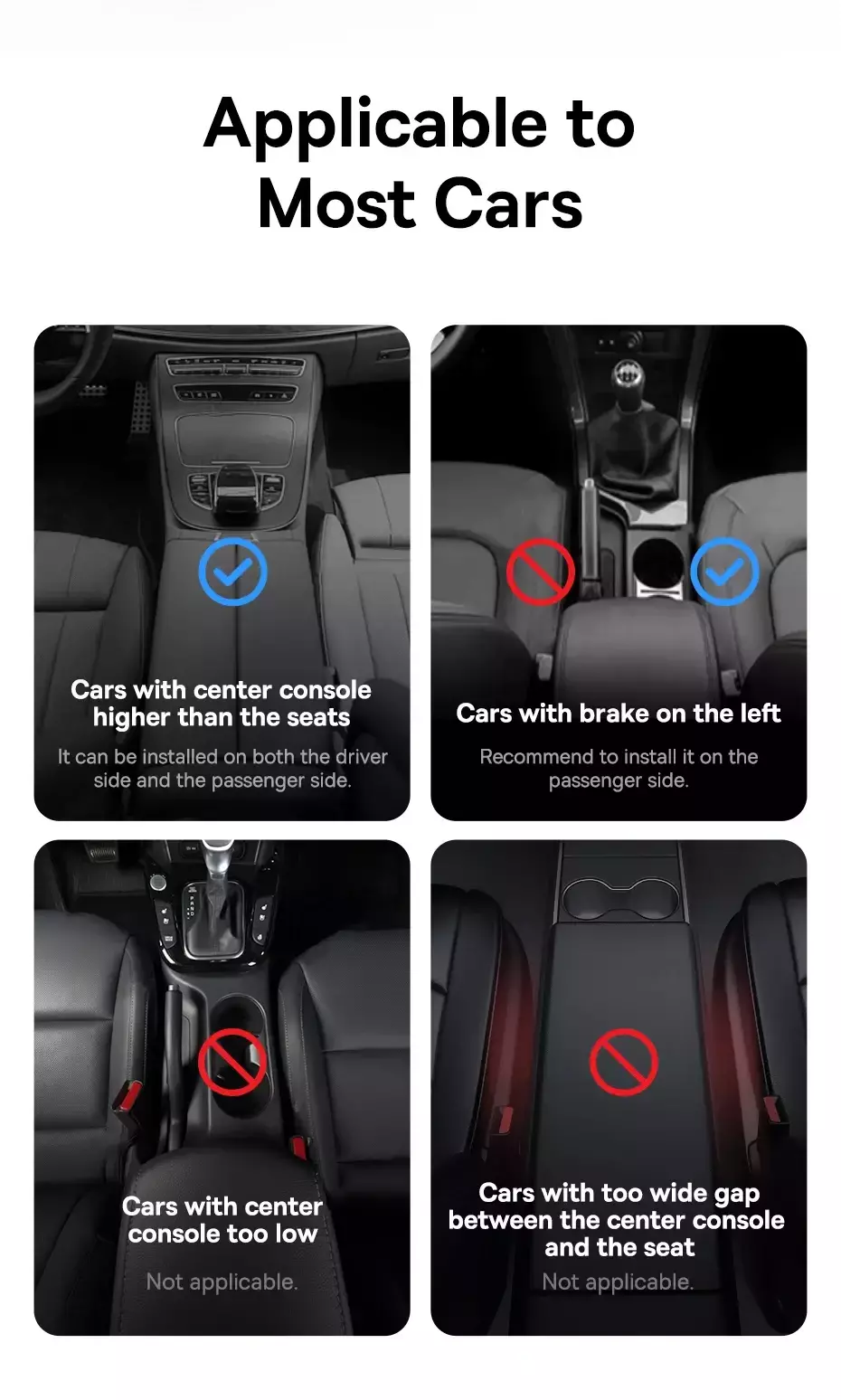 Applicable to Most Cars

Cars with center console higher than the seats

It can be installed on both the driver side and the passenger side.

Cars with brake on the left

Recommend to install it on the passenger side.

Cars with center console too low

Not applicable.

Cars with too wide gap between the center console and the seat

Not applicable.