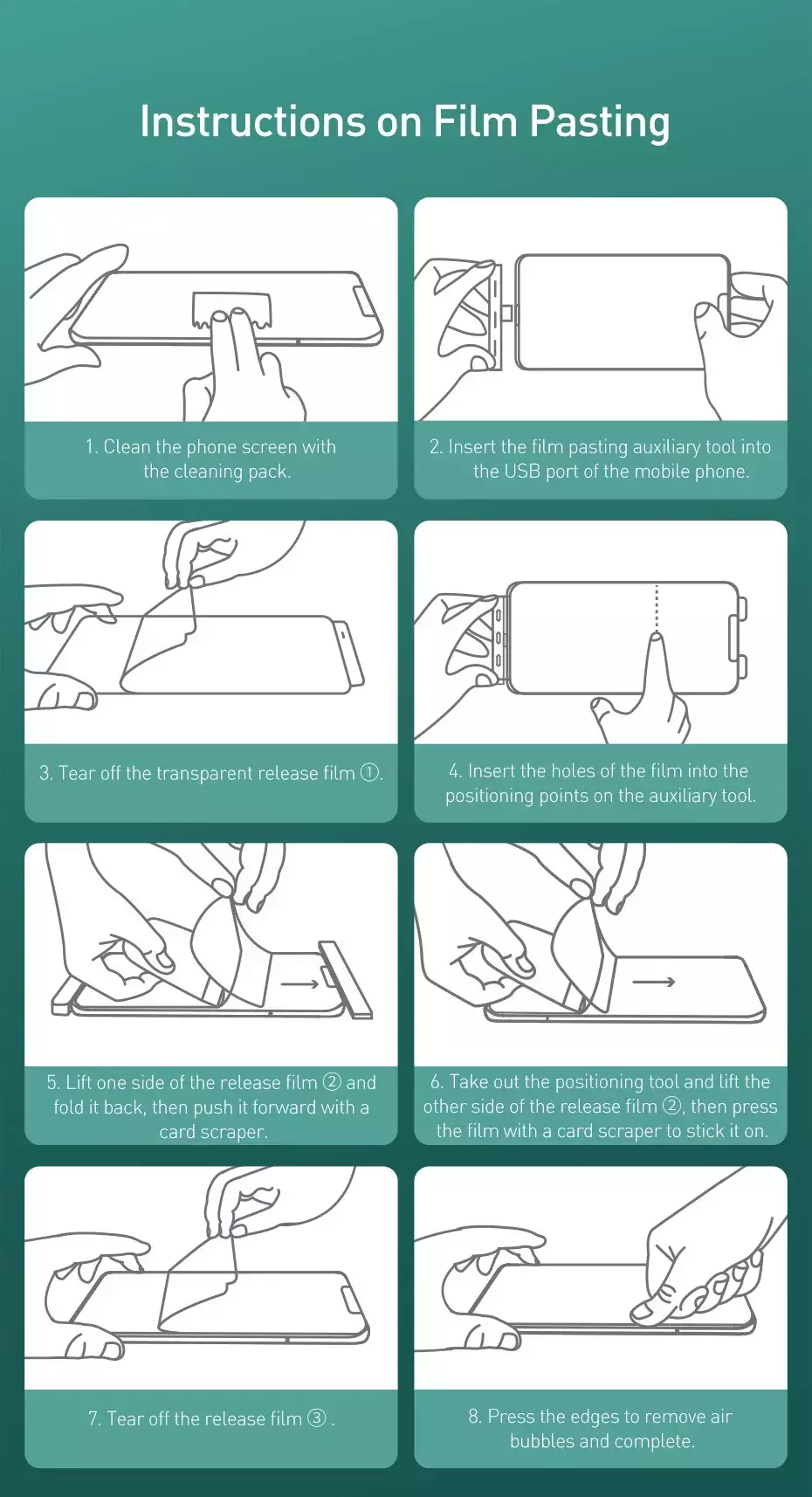 Instructions on Film Pasting

1. Clean the phone screen with the cleaning pack.

2. Insert the film pasting auxiliary tool into the USB port of the mobile phone.

3. Tear off the transparent release film ①.

4. Insert the holes of the film into the positioning points on the auxiliary tool.

5. Lift one side of the release film ② and fold it back, then push it forward with a card scraper.

6. Take out the positioning tool and lift the other side of the release film ②, then press the film with a card scraper to stick it on.

7. Tear off the release film ③ .

8. Press the edges to remove air bubbles and complete.