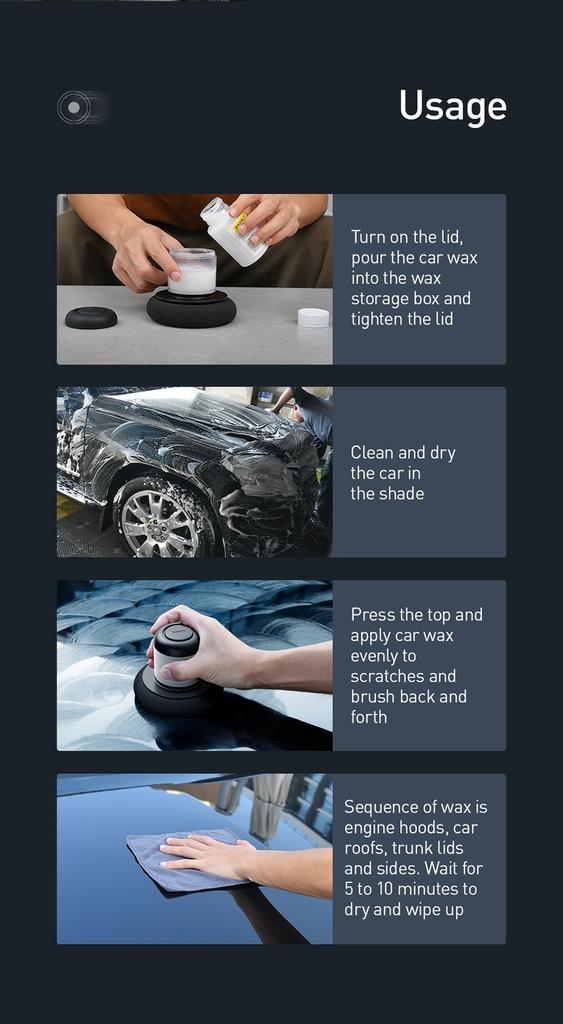 Usage

Turn on the lid, pour the car wax into the wax storage box and tighten the lid

Clean and dry the car in the shade

Press the top and apply car wax evenly to scratches and brush back and forth

Sequence of wax is engine hoods, car roofs, trunk lids and sides. Wait for 5 to 10 minutes to dry and wipe up