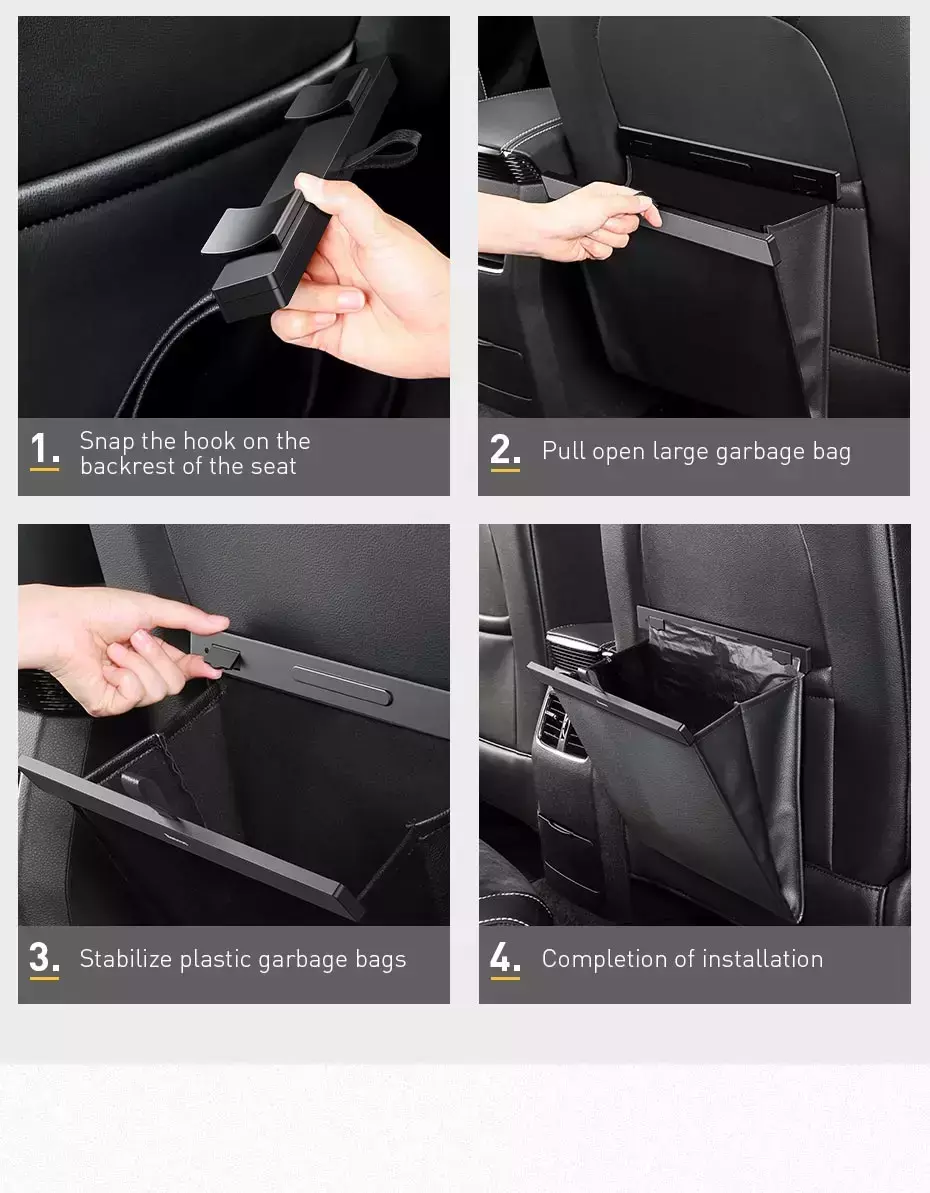 1. Snap the hook on the backrest of the seat

2. Pull open large garbage bag

3. Stabilize plastic garbage bags

4. Completion of installation