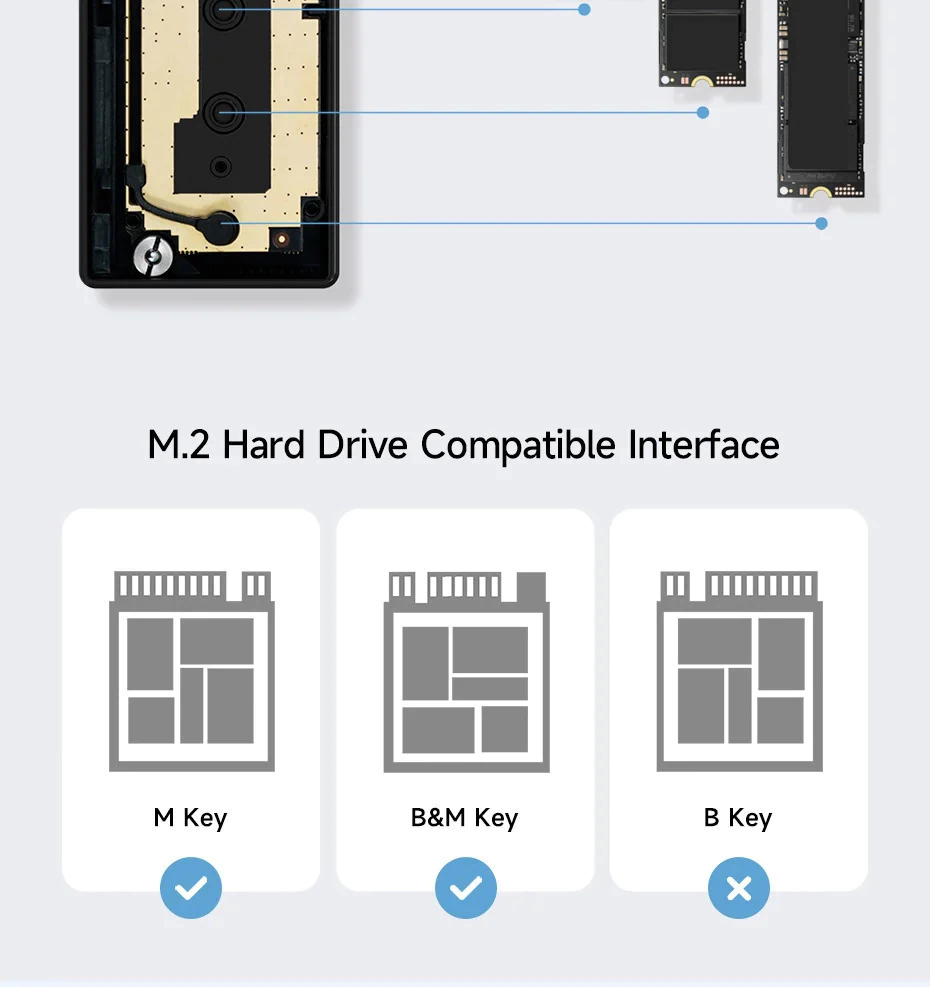 M.2 Hard Drive Compatible Interface

M Key

B&M Key

B Key