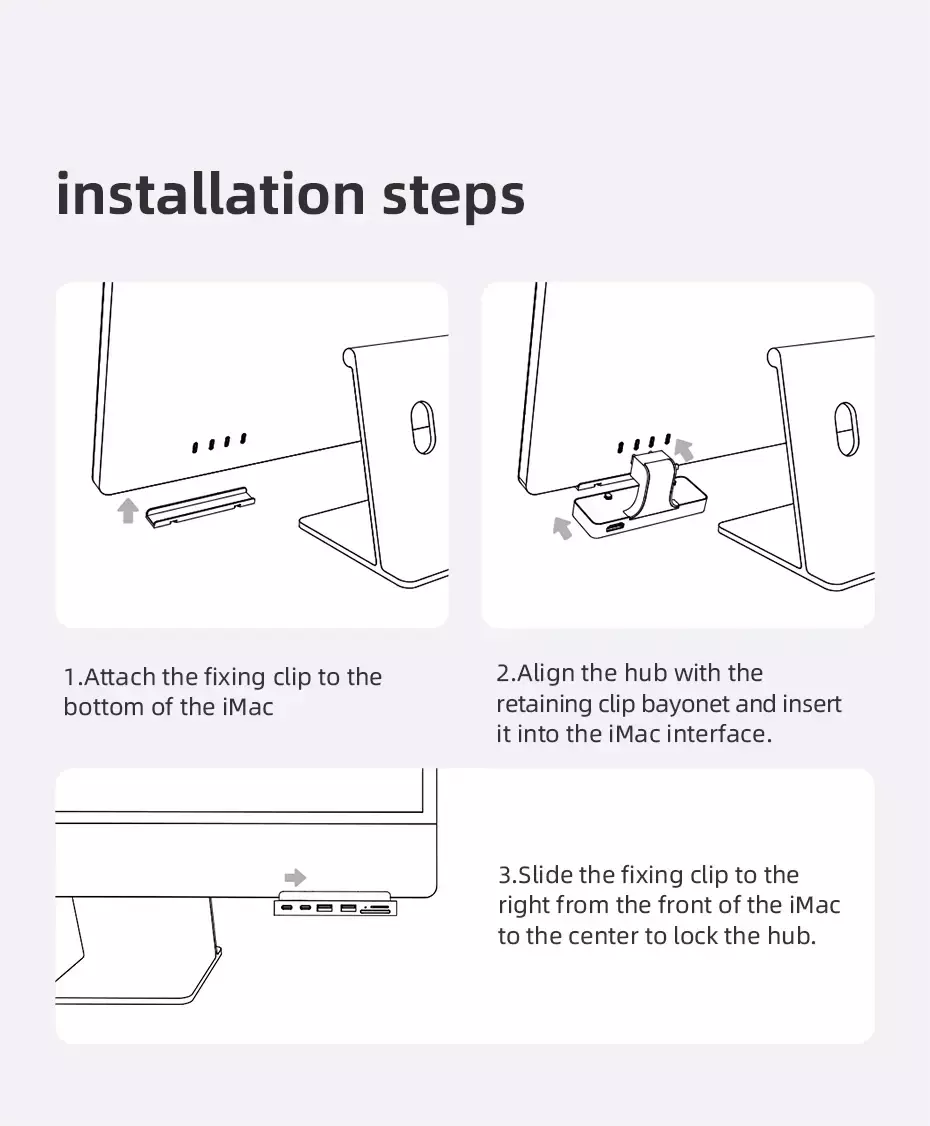 installation steps

1.Attach the fixing clip to the bottom of the iMac

2.Align the hub with the retaining clip bayonet and insert it into the iMac interface.

3.Slide the fixing clip to the right from the front of the iMac to the center to lock the hub.