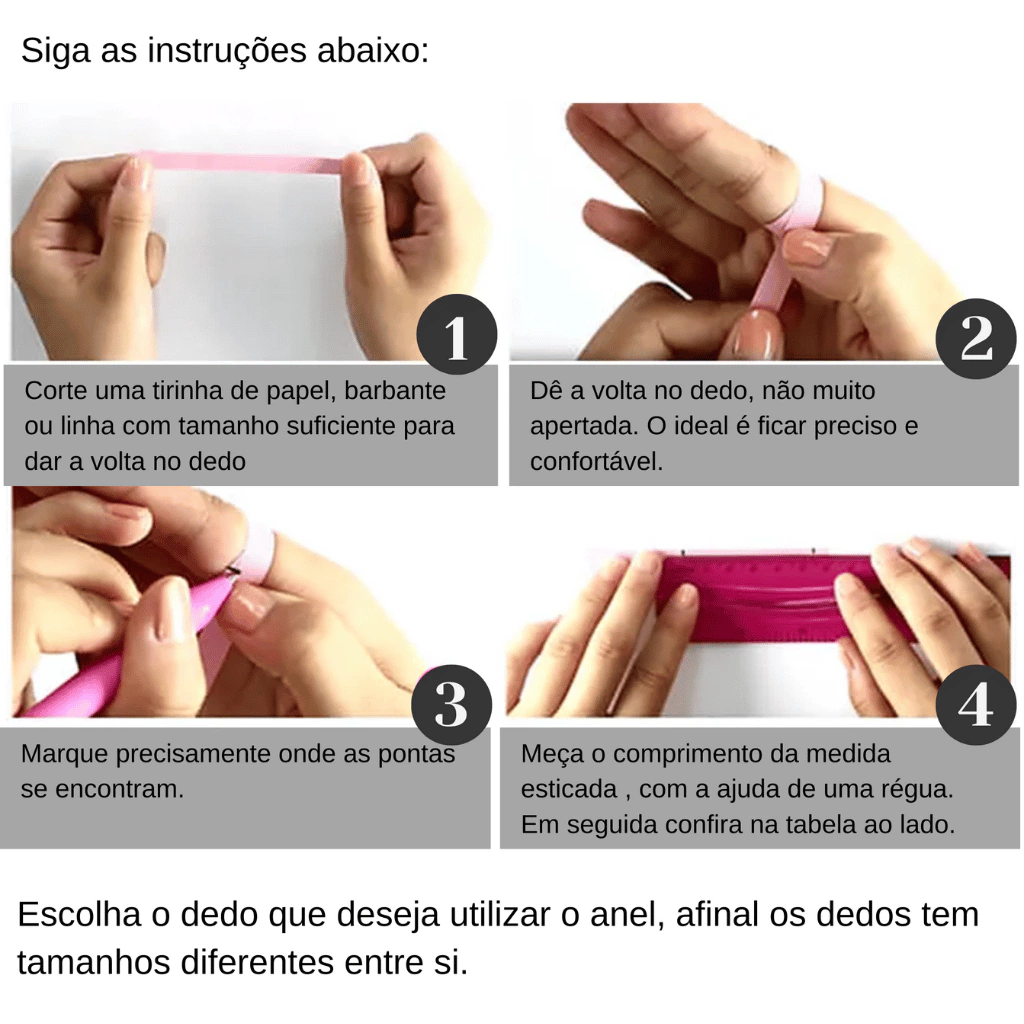 Siga as instruções abaixo:

1

Corte uma tirinha de papel, barbante ou linha com tamanho suficiente para dar a volta no dedo

2

Dê a volta no dedo, não muito apertada. O ideal é ficar preciso e confortável.

3

Marque precisamente onde as pontas se encontram.

4

Meça o comprimento da medida esticada , com a ajuda de uma régua. Em seguida confira na tabela ao lado.

Escolha o dedo que deseja utilizar o anel, afinal os dedos tem tamanhos diferentes entre si.