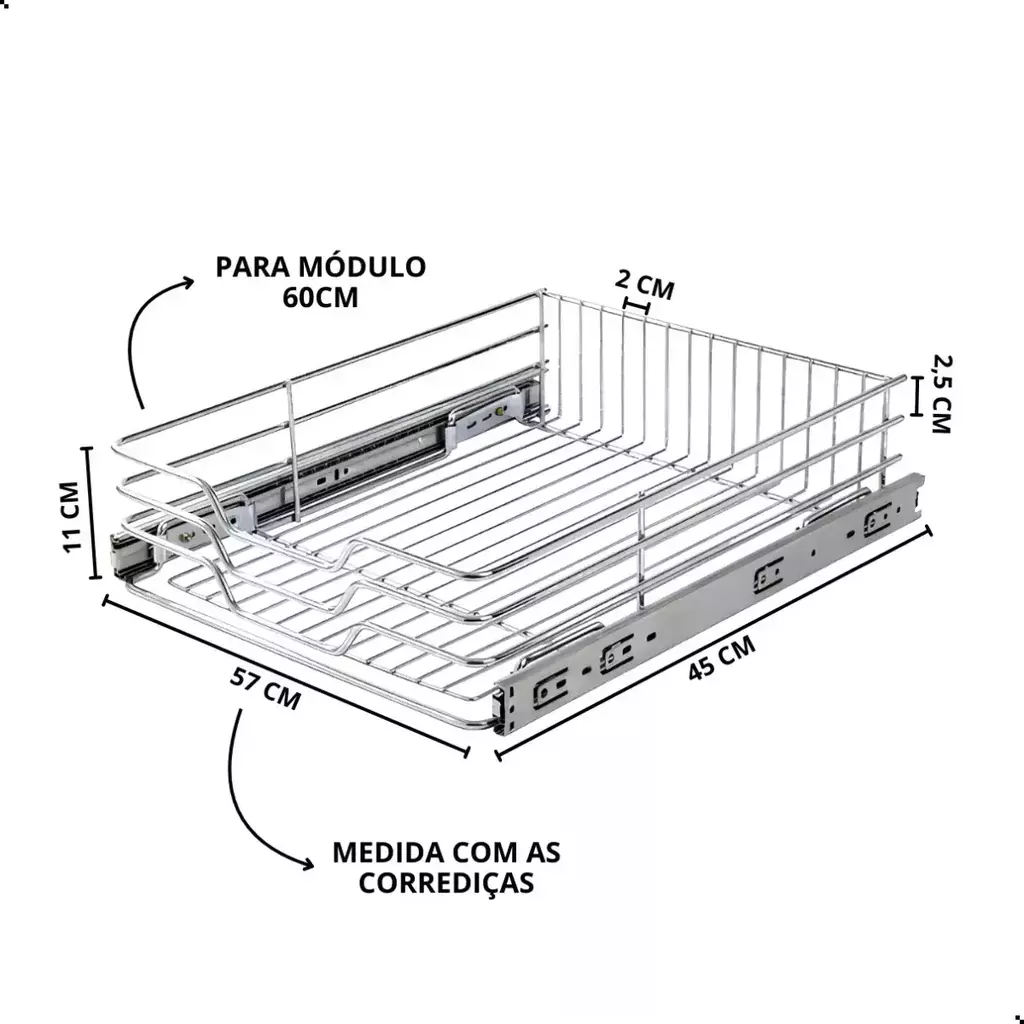 PARA MÓDULO 60CM

2 CM

2,5 CM

11 CM

57 CM

45 CM

MEDIDA COM AS CORREDIÇAS