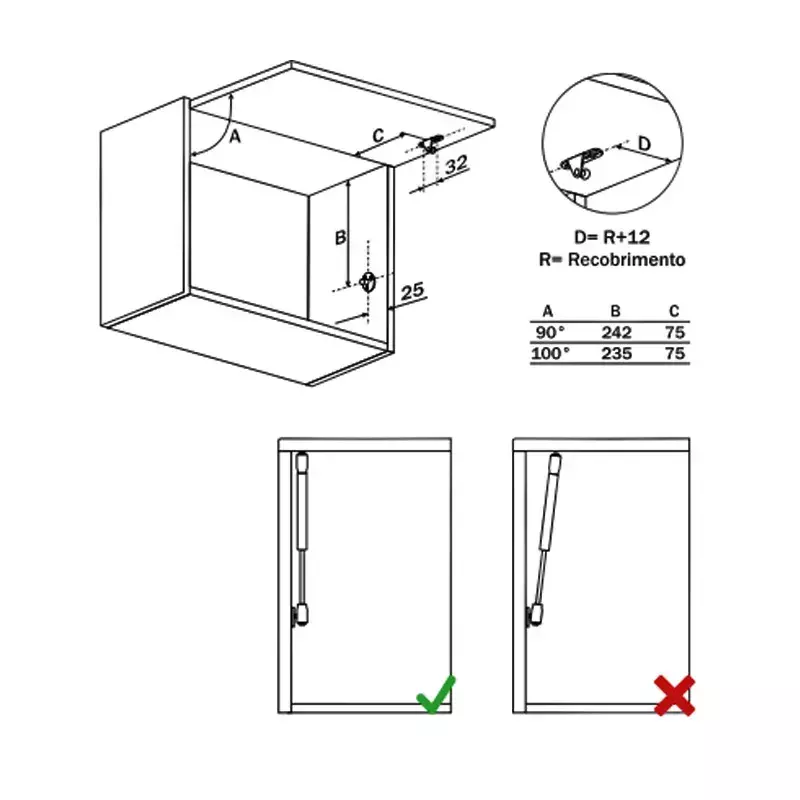 A
C
32
B
25
D

D= R+12
R= Recobrimento

| A | B | C |
|---|---|---|
| 90° | 242 | 75 |
| 100° | 235 | 75 |