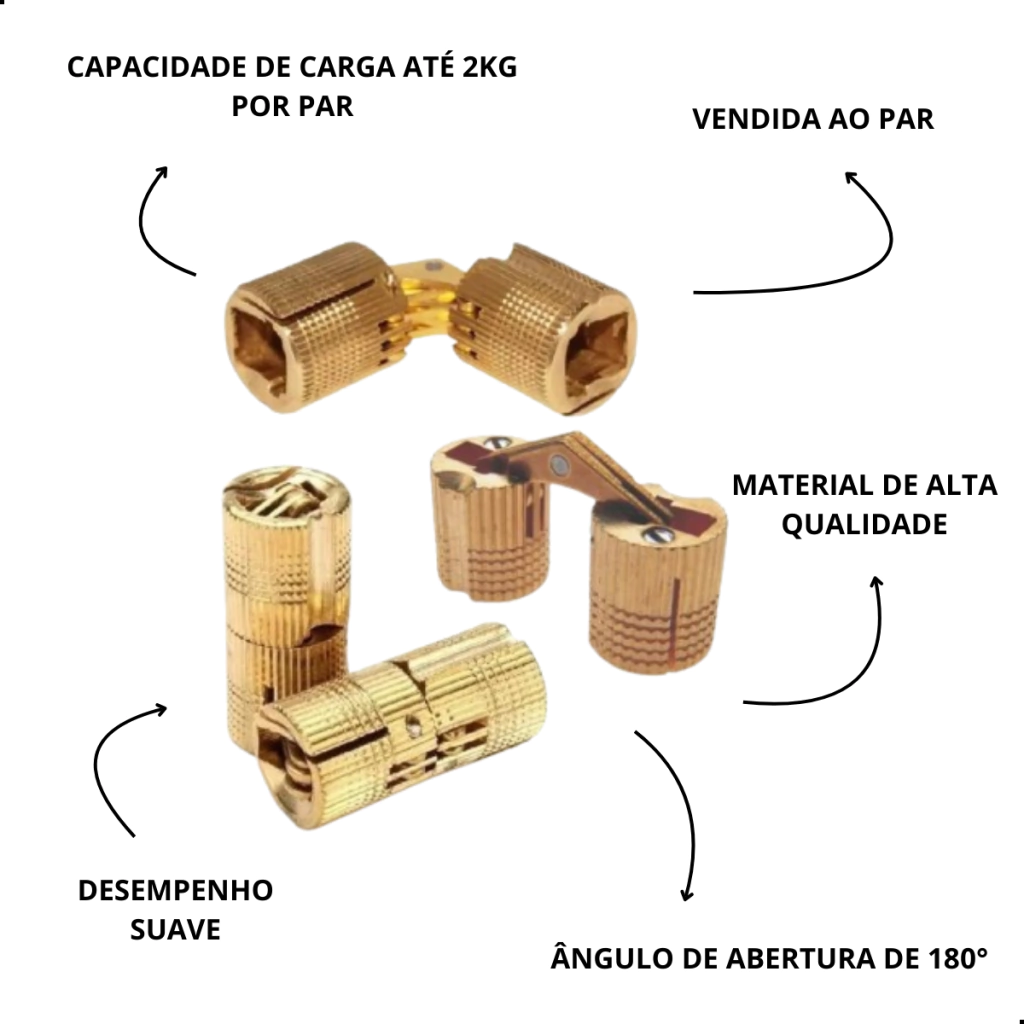 CAPACIDADE DE CARGA ATÉ 2KG POR PAR

VENDIDA AO PAR

MATERIAL DE ALTA QUALIDADE

DESEMPENHO SUAVE

ÂNGULO DE ABERTURA DE 180°