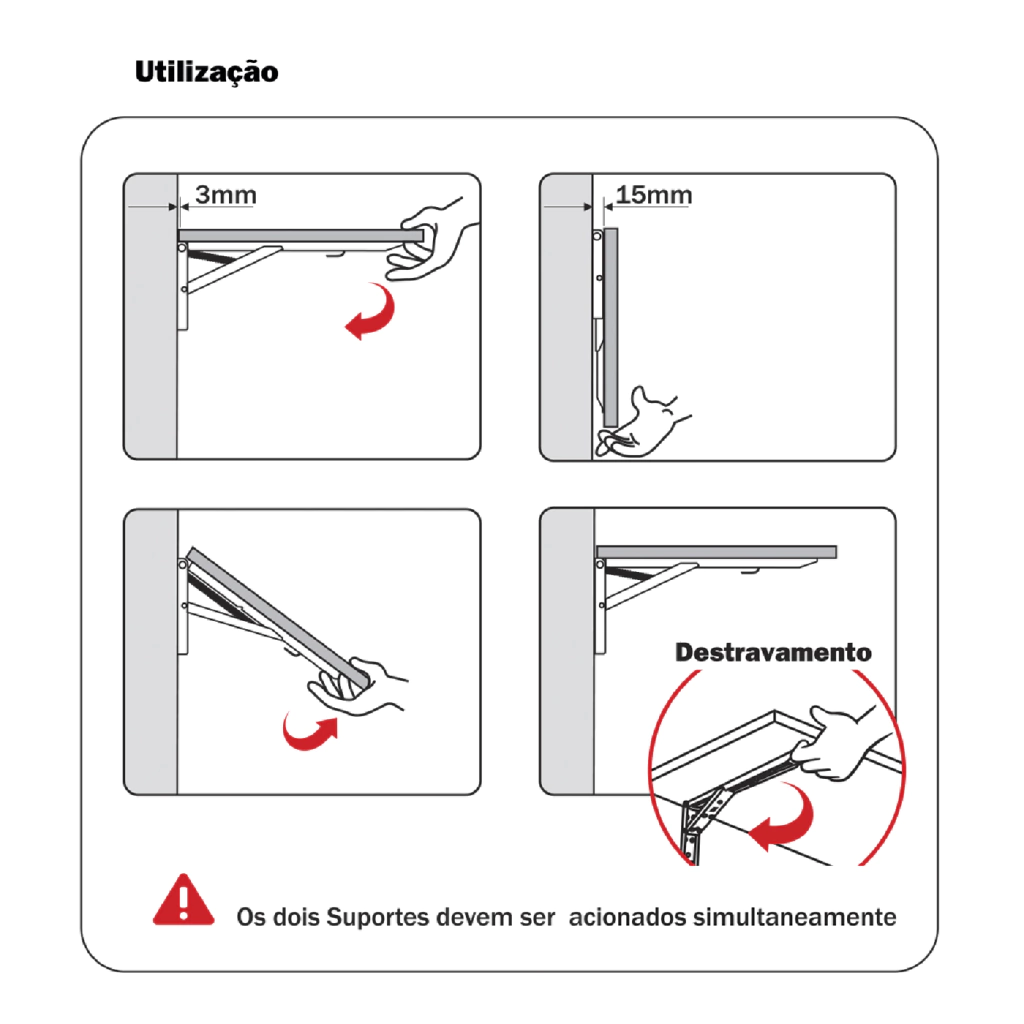 Utilização

3mm

15mm

Destravamento

Os dois Suportes devem ser acionados simultaneamente