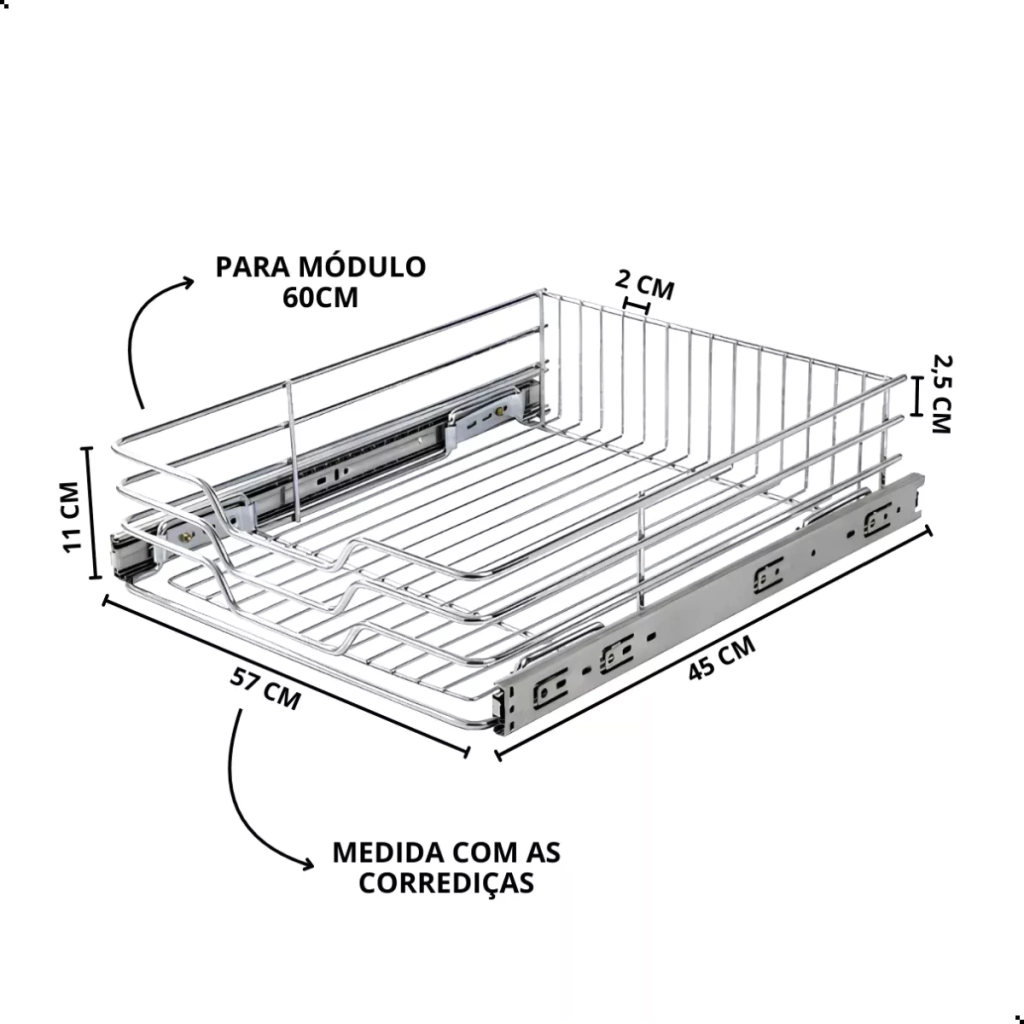 PARA MÓDULO 60CM

2 CM

2,5 CM

11 CM

57 CM

45 CM

MEDIDA COM AS CORREDIÇAS