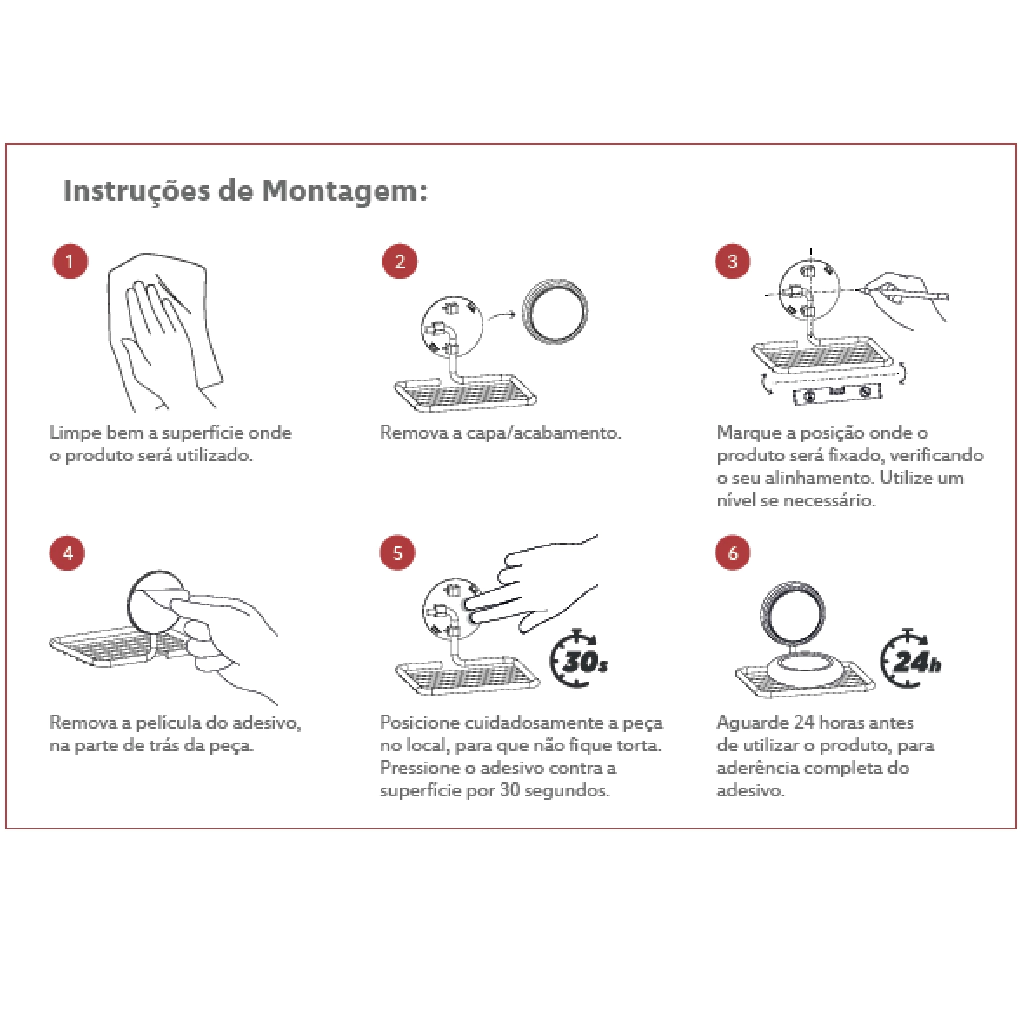 Instruções de Montagem:

1

Limpe bem a superfície onde o produto será utilizado.

2

Remova a capa/acabamento.

3

Marque a posição onde o produto será fixado, verificando o seu alinhamento. Utilize um nível se necessário.

4

Remova a película do adesivo, na parte de trás da peça.

5

30s

Posicione cuidadosamente a peça no local, para que não fique torta. Pressione o adesivo contra a superfície por 30 segundos.

6

24h

Aguarde 24 horas antes de utilizar o produto, para aderência completa do adesivo.