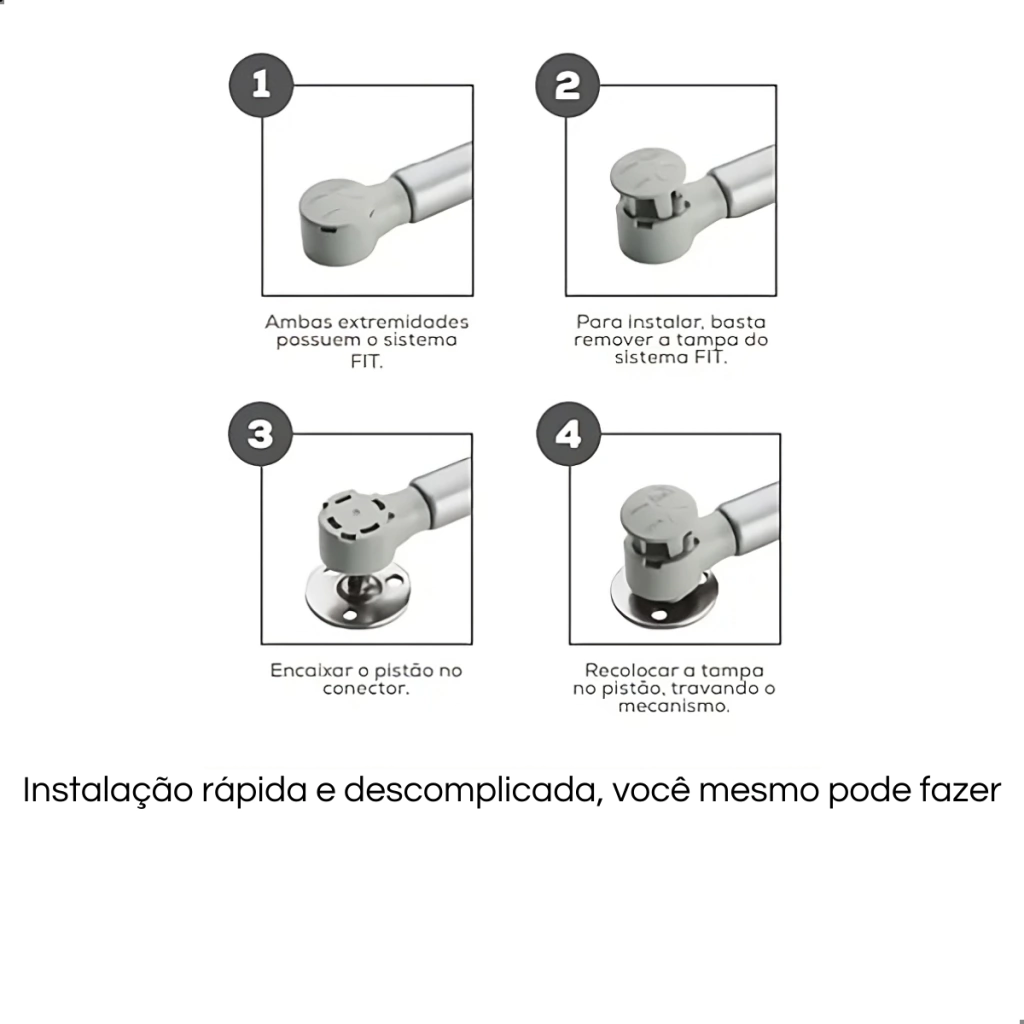 1

Ambas extremidades possuem o sistema FIT.

2

Para instalar, basta remover a tampa do sistema FIT.

3

Encaixar o pistão no conector.

4

Recolocar a tampa no pistão, travando o mecanismo.

Instalação rápida e descomplicada, você mesmo pode fazer