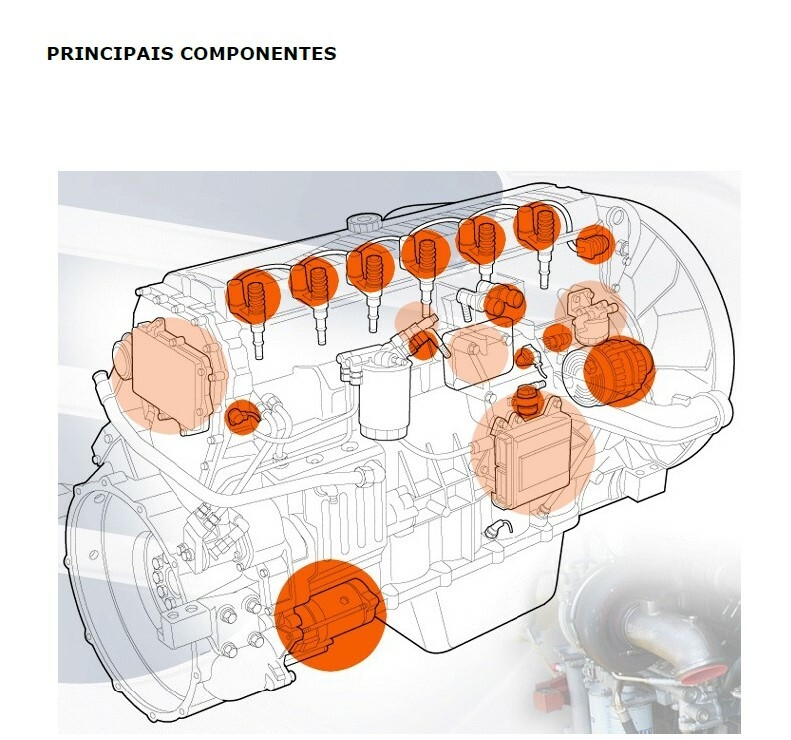 PRINCIPAIS COMPONENTES