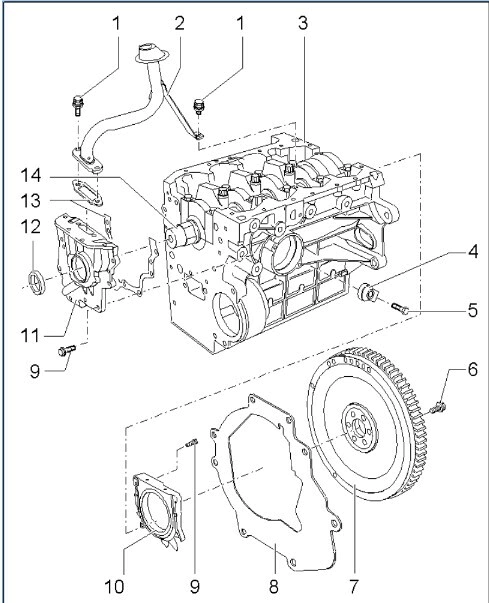 1
2
1
3
14
13
12
4
5
11
9
6
10
9
8
7