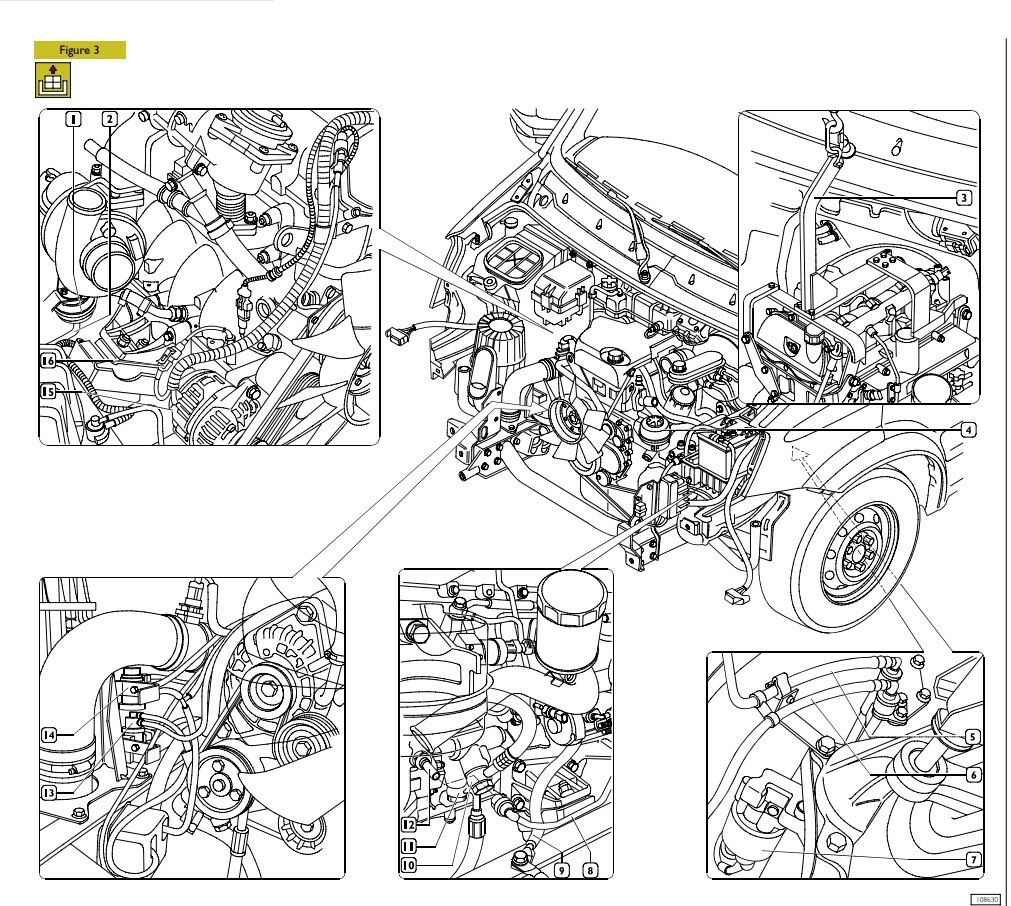 Figure 3

1
2
16
15
3
4
14
13
12
11
10
9
8
5
6
7
108630