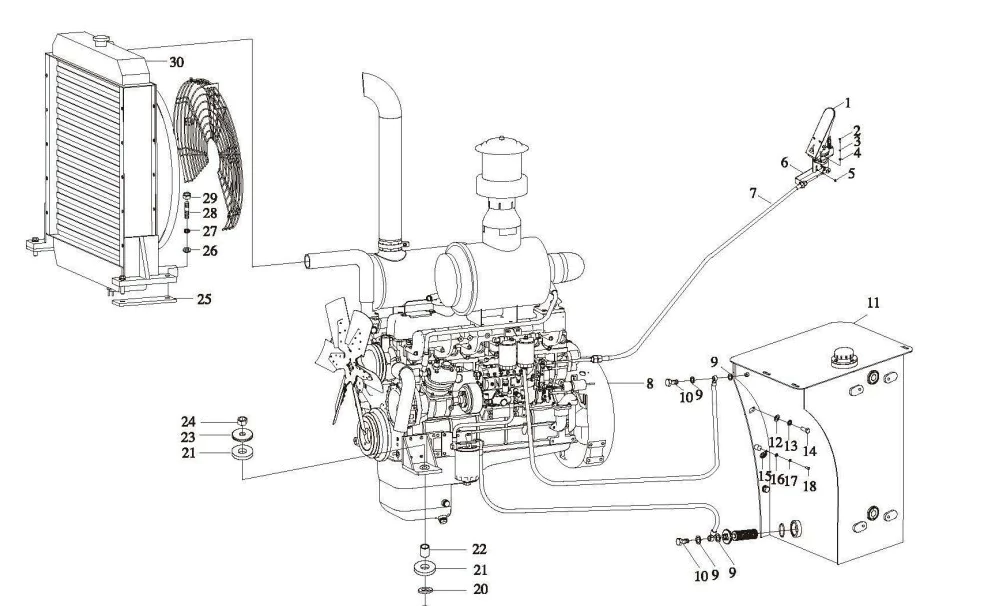 30
29
28
27
26
25
1
2
3
4
5
6
7
11
8
9
10
9
12
13
14
15
16
17
18
24
23
21
22
21
20
10
9
9