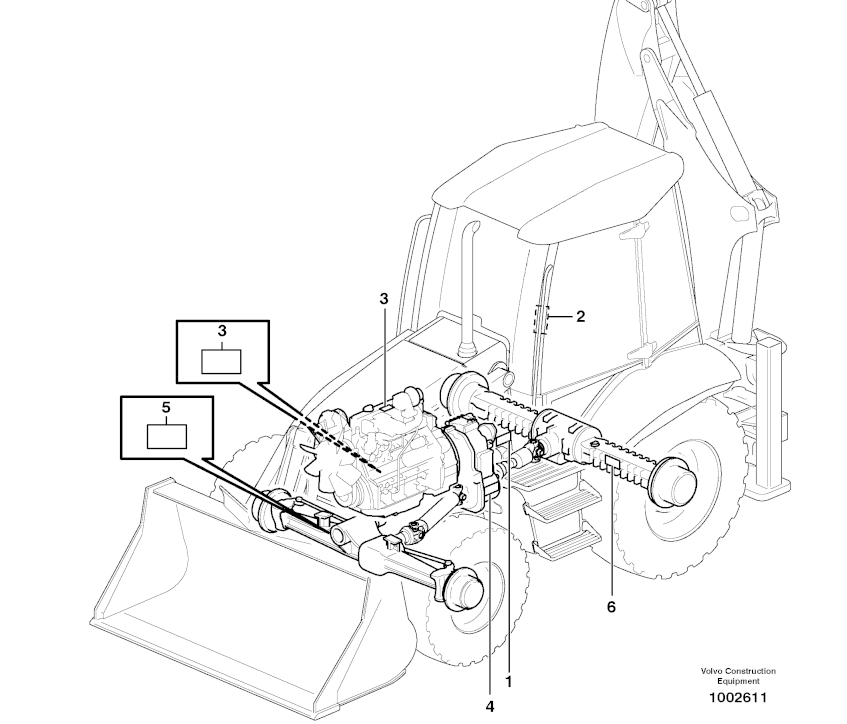 3
2
3
5
6
1
4
Volvo Construction Equipment
1002611