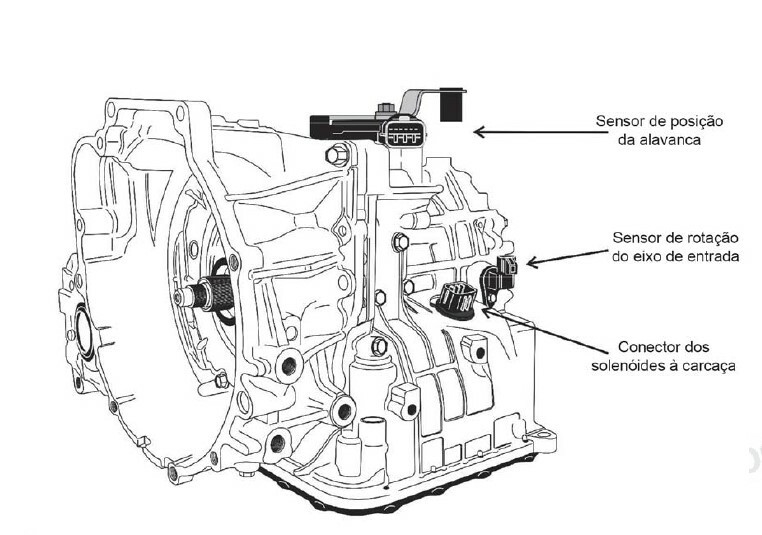 Sensor de posição da alavanca

Sensor de rotação do eixo de entrada

Conector dos solenóides à carcaça