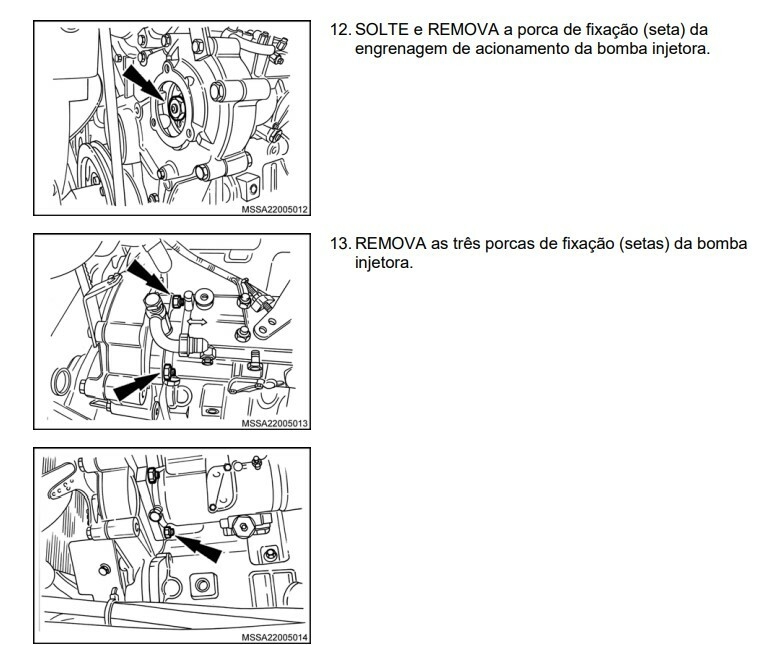 MSSA22005012

12. SOLTE e REMOVA a porca de fixação (seta) da engrenagem de acionamento da bomba injetora.

MSSA22005013

13. REMOVA as três porcas de fixação (setas) da bomba injetora.

MSSA22005014