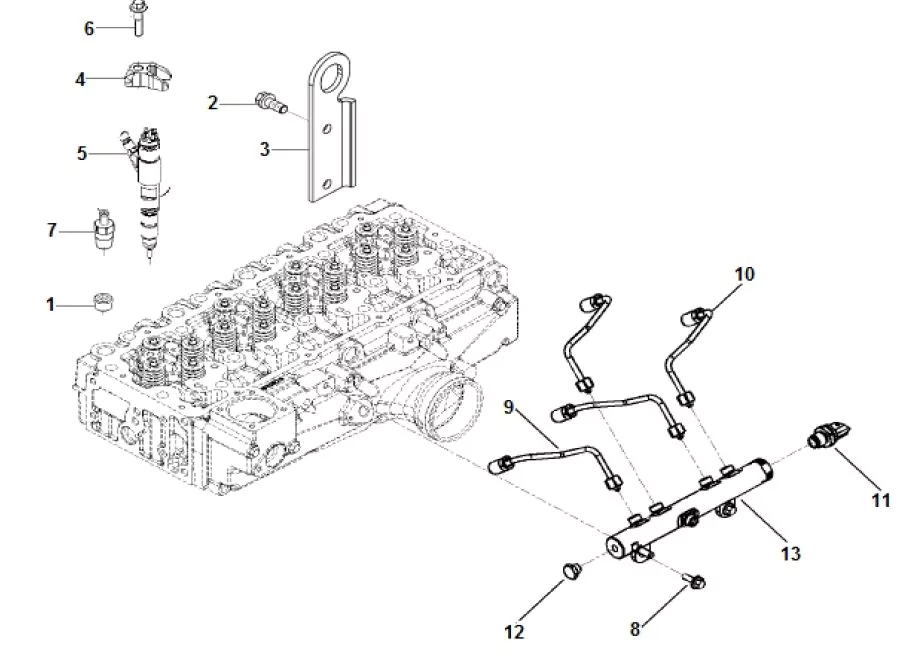 6
4
2
3
5
7
1
10
9
11
13
12
8