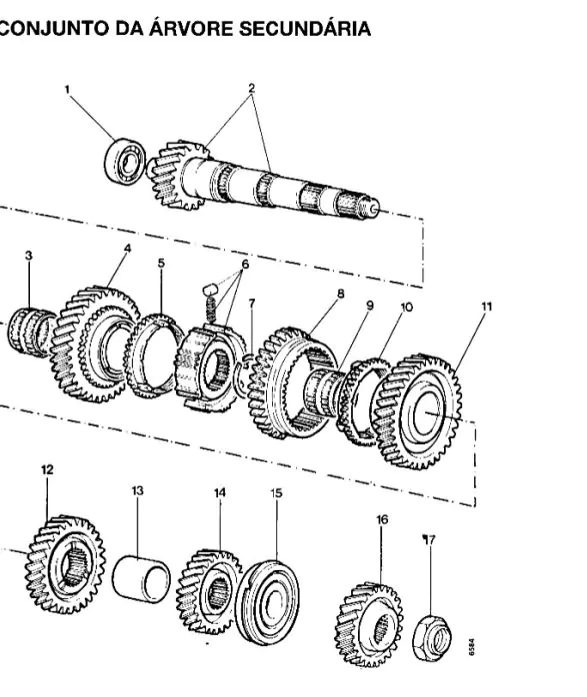 CONJUNTO DA ÁRVORE SECUNDÁRIA

1
2
3
4
5
6
7
8
9
10
11
12
13
14
15
16
17
6584