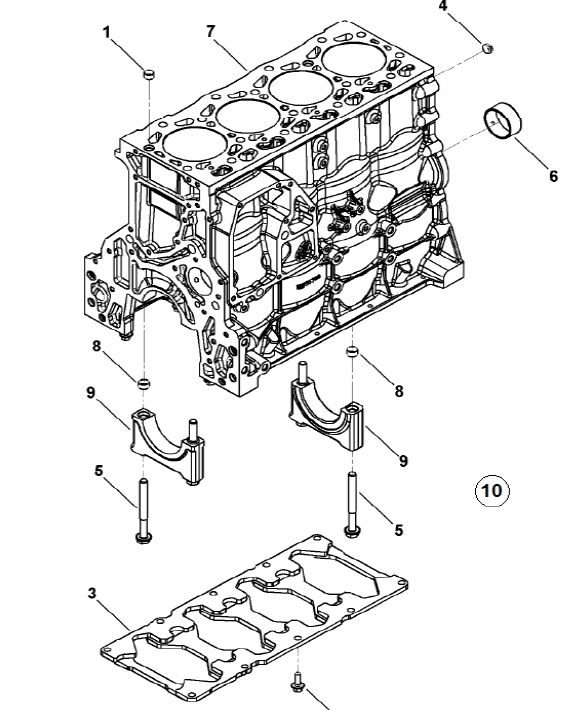 1
7
4
6
8
8
9
9
5
5
10
3