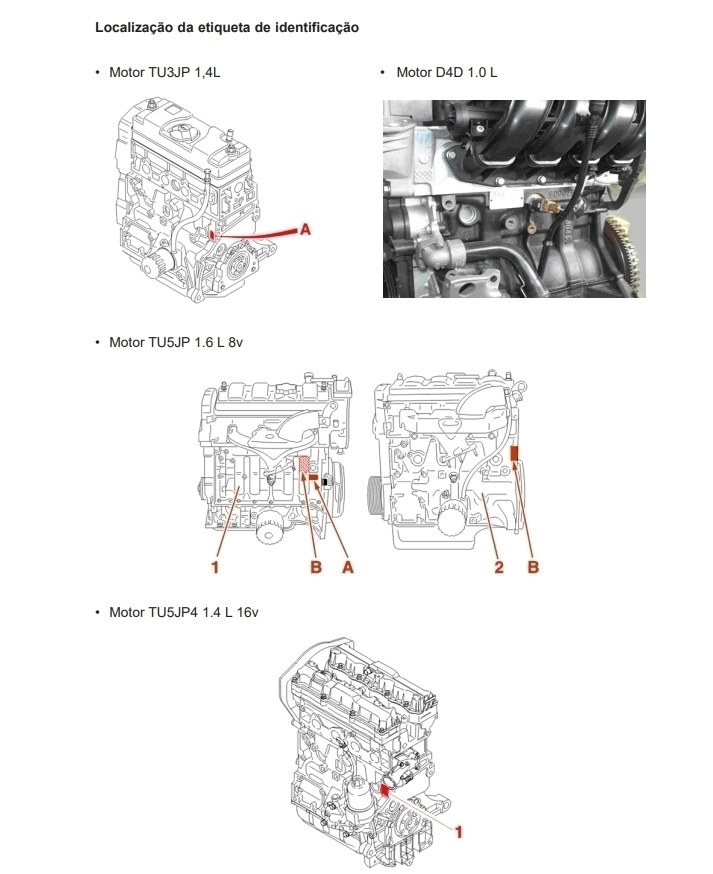 Localização da etiqueta de identificação

• Motor TU3JP 1,4L

A

• Motor D4D 1.0 L

• Motor TU5JP 1.6 L 8v

1 B A

2 B

• Motor TU5JP4 1.4 L 16v

1